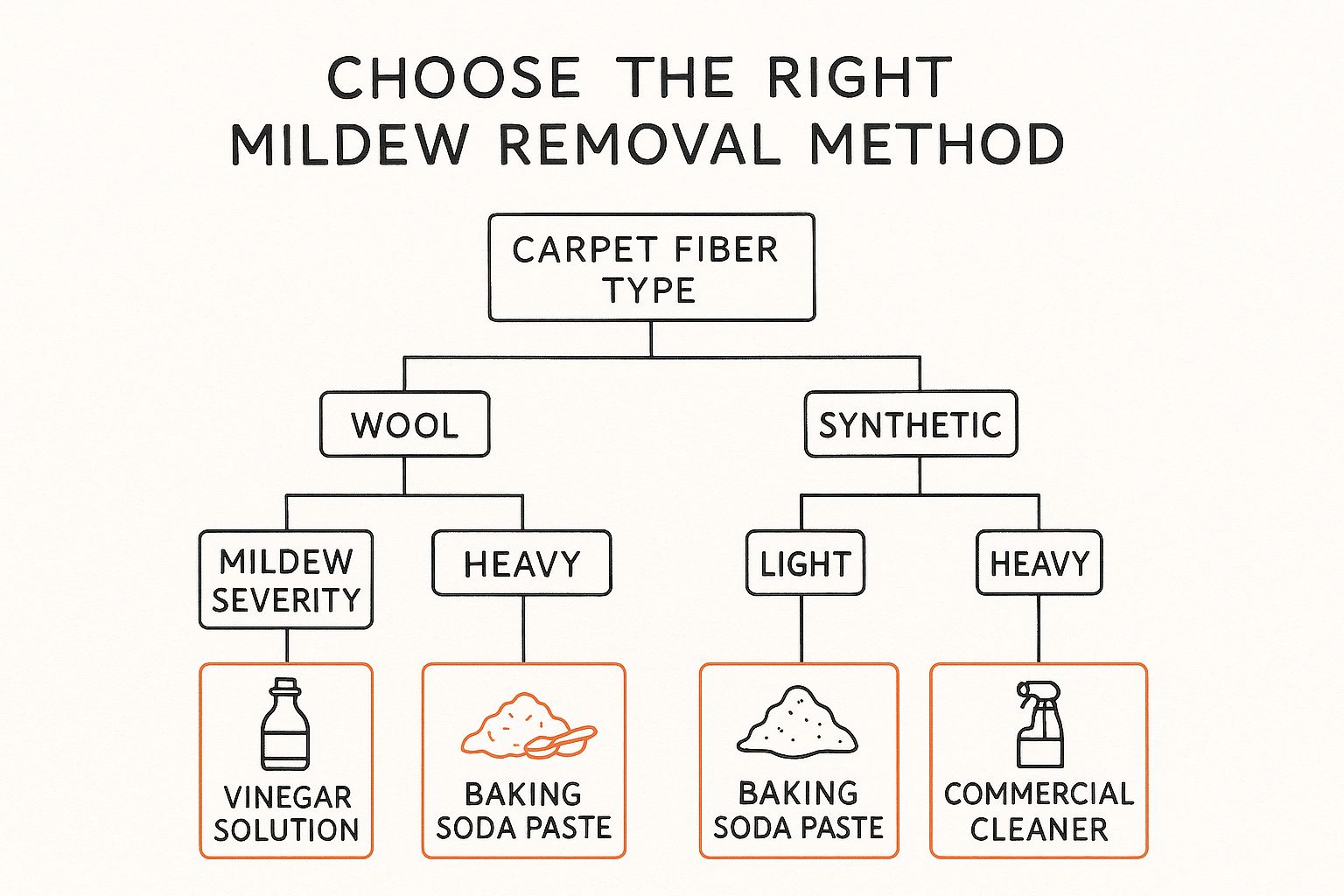 CHOOSE THE RIGHT MILDEW REMOVAL METHOD

CARPET FIBER TYPE

WOOL

SYNTHETIC

MILDEW SEVERITY

HEAVY

LIGHT

HEAVY

VINEGAR SOLUTION

BAKING SODA PASTE

BAKING SODA PASTE

COMMERCIAL CLEANER