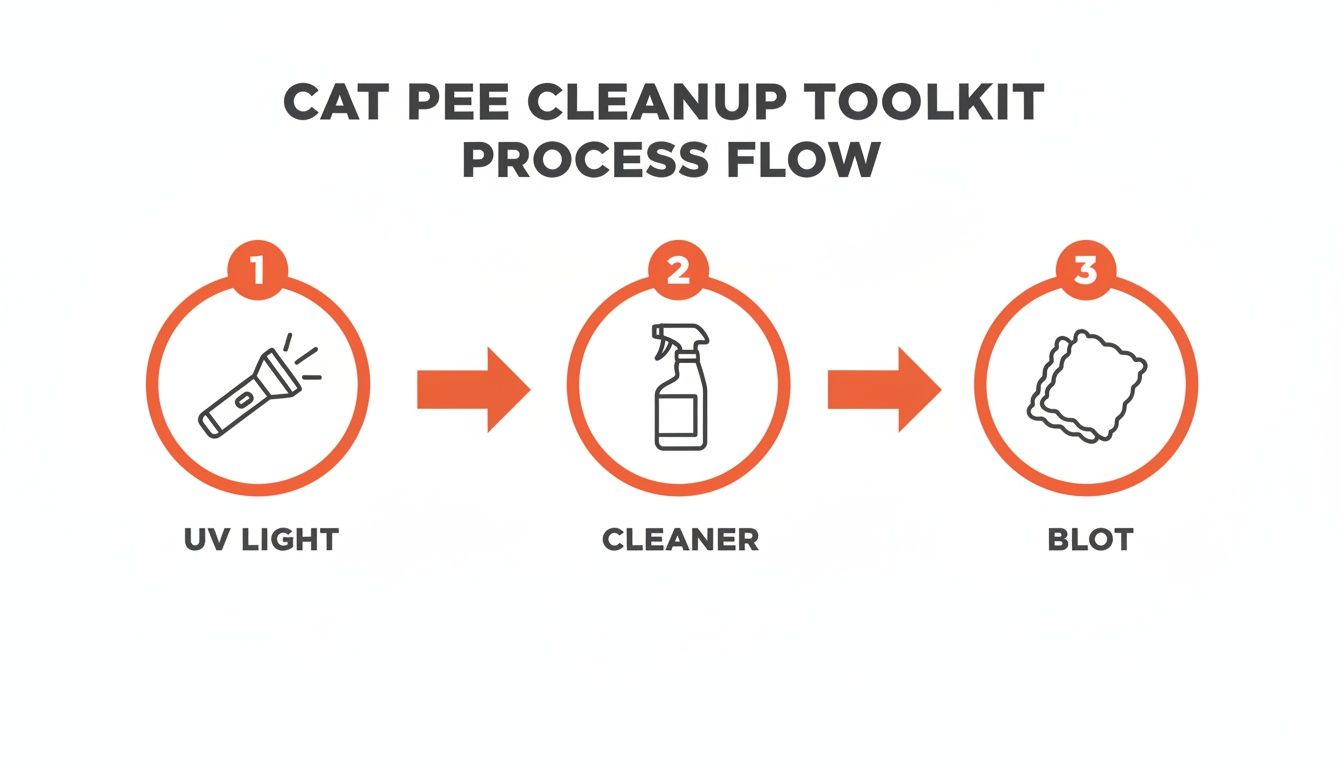 CAT PEE CLEANUP TOOLKIT
PROCESS FLOW

1

UV LIGHT

2

CLEANER

3

BLOT