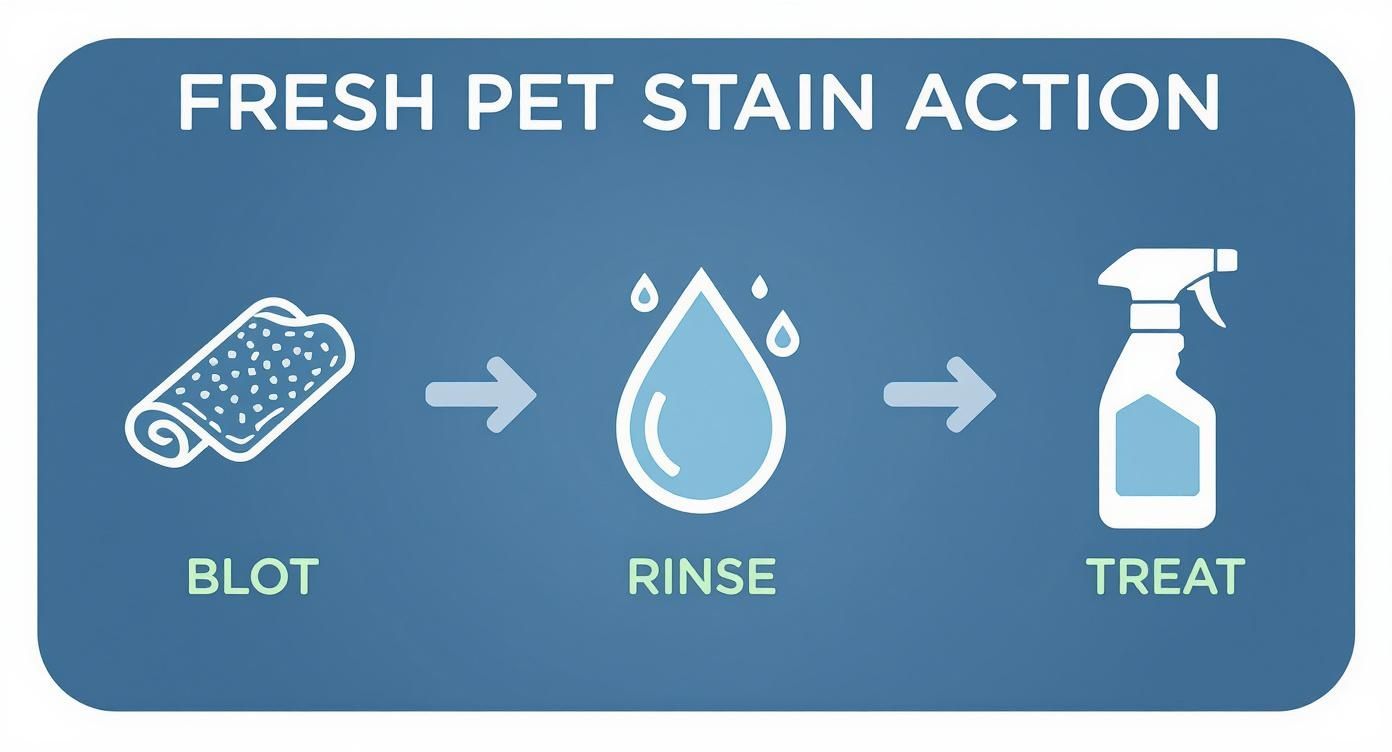 FRESH PET STAIN ACTION

BLOT

RINSE

TREAT