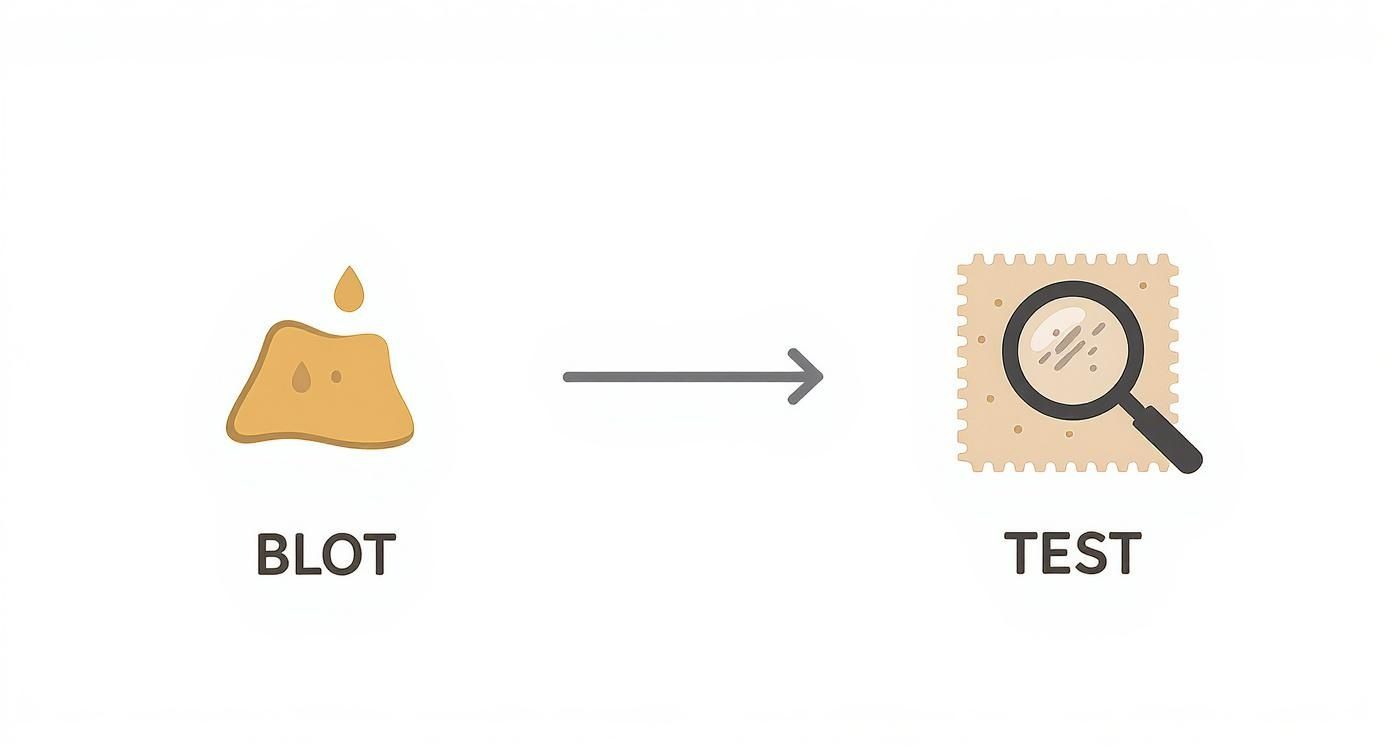 BLOT

TEST