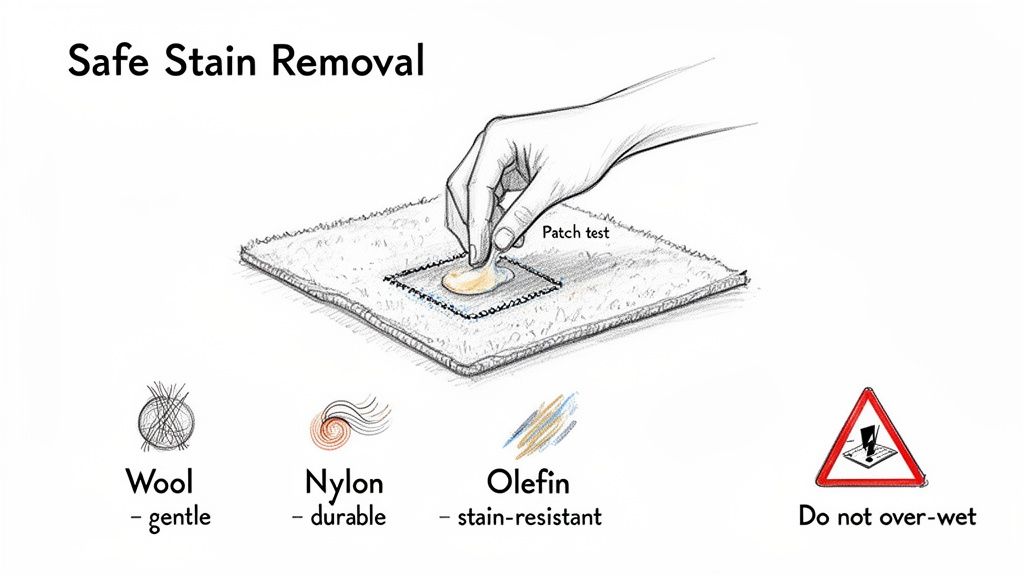 Safe Stain Removal

Patch test

Wool
– gentle

Nylon
– durable

Olefin
– stain-resistant

Do not over-wet