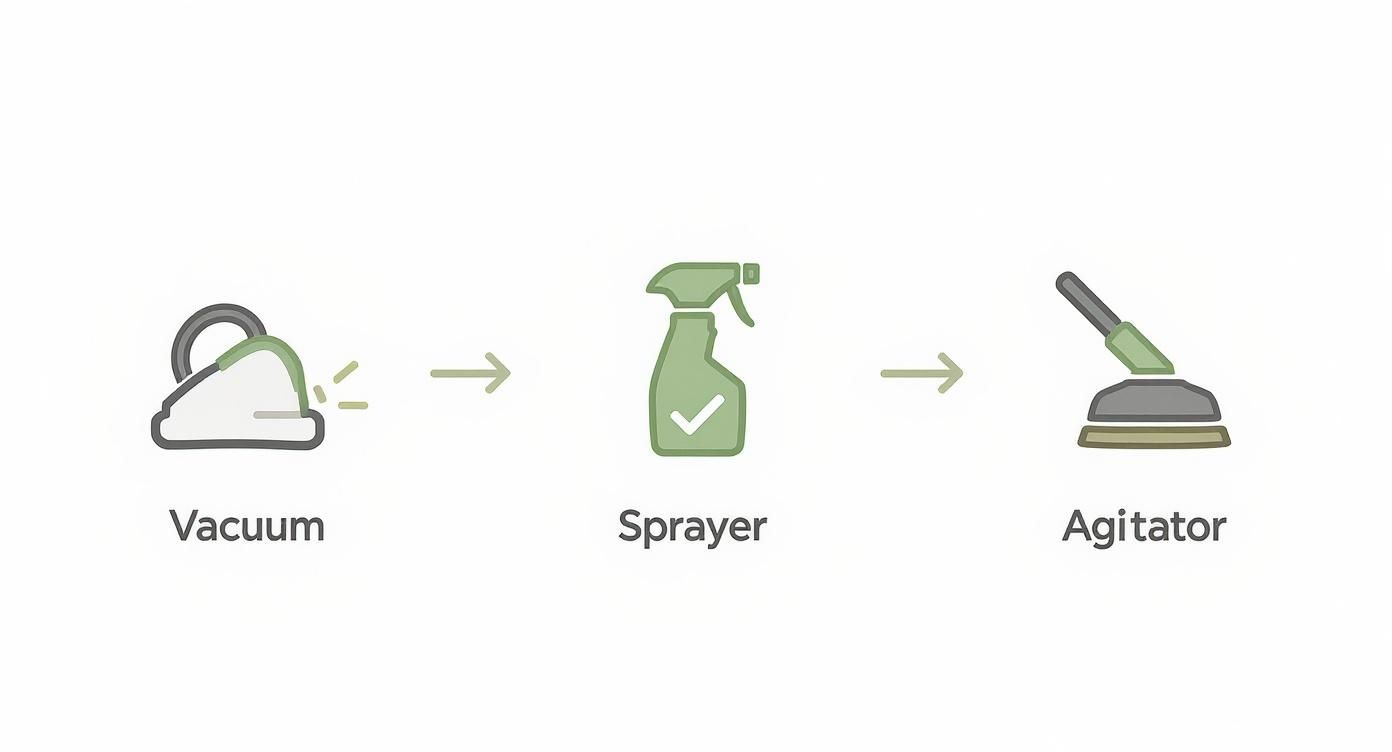 Vacuum

Sprayer

Agitator