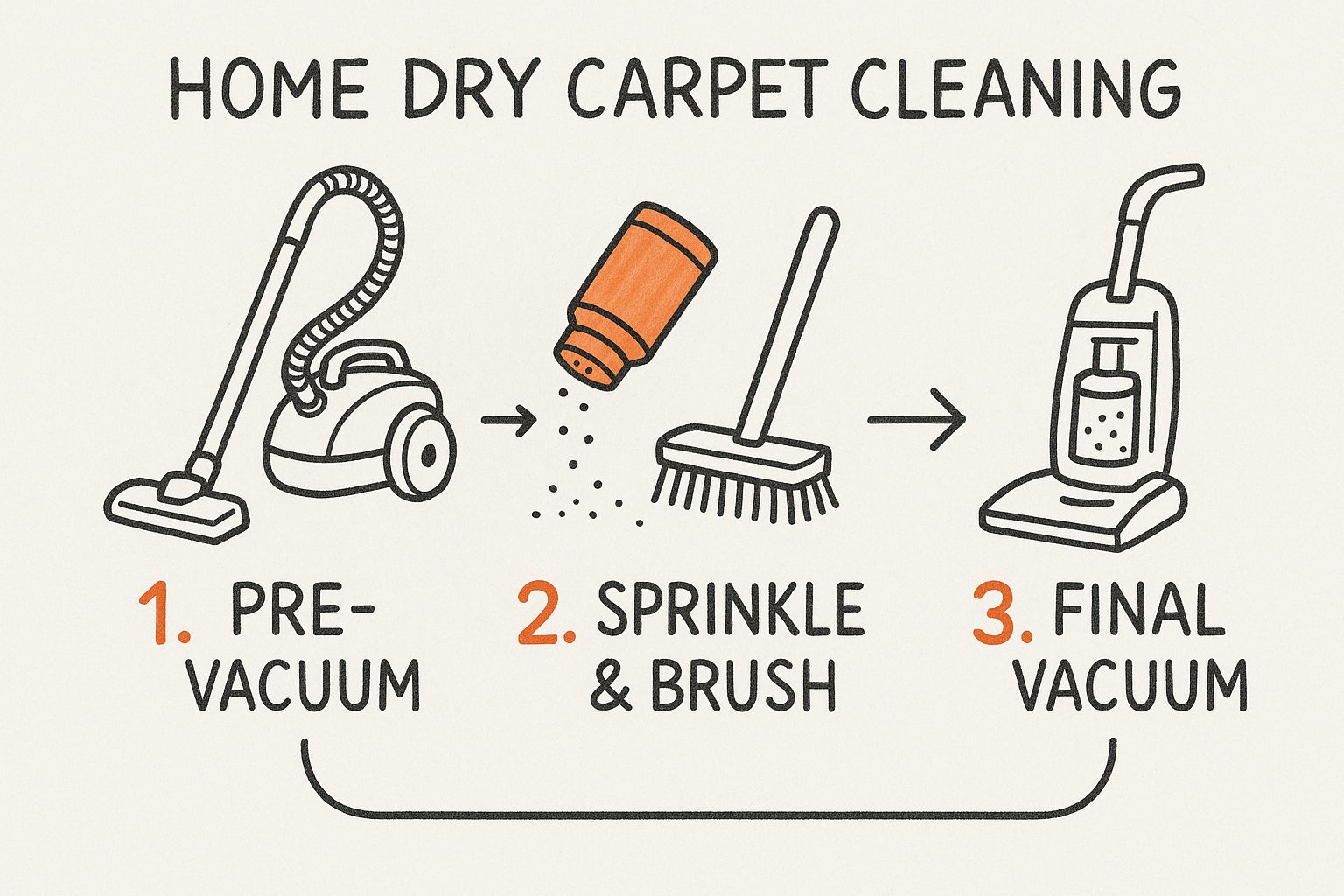 HOME DRY CARPET CLEANING

1. PRE-VACUUM

2. SPRINKLE & BRUSH

3. FINAL VACUUM