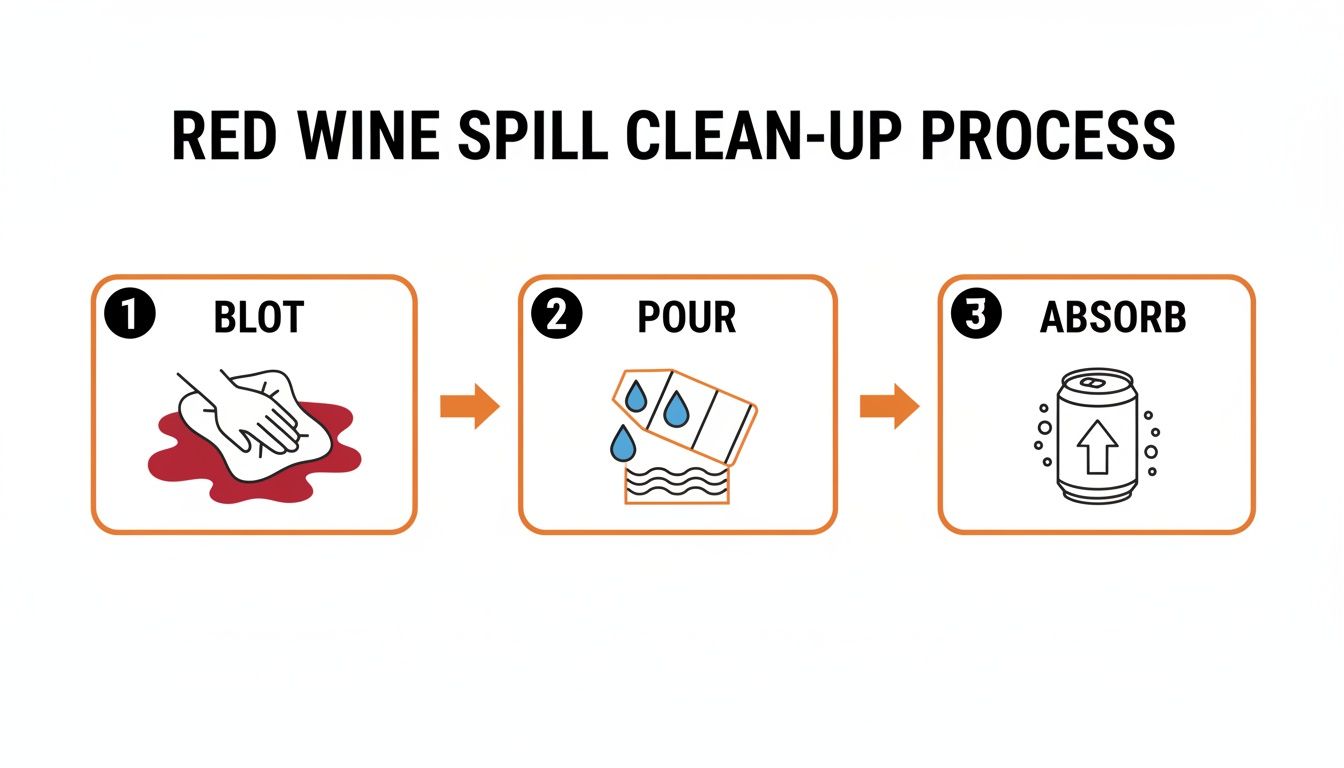 RED WINE SPILL CLEAN-UP PROCESS

1 BLOT

2 POUR

3 ABSORB