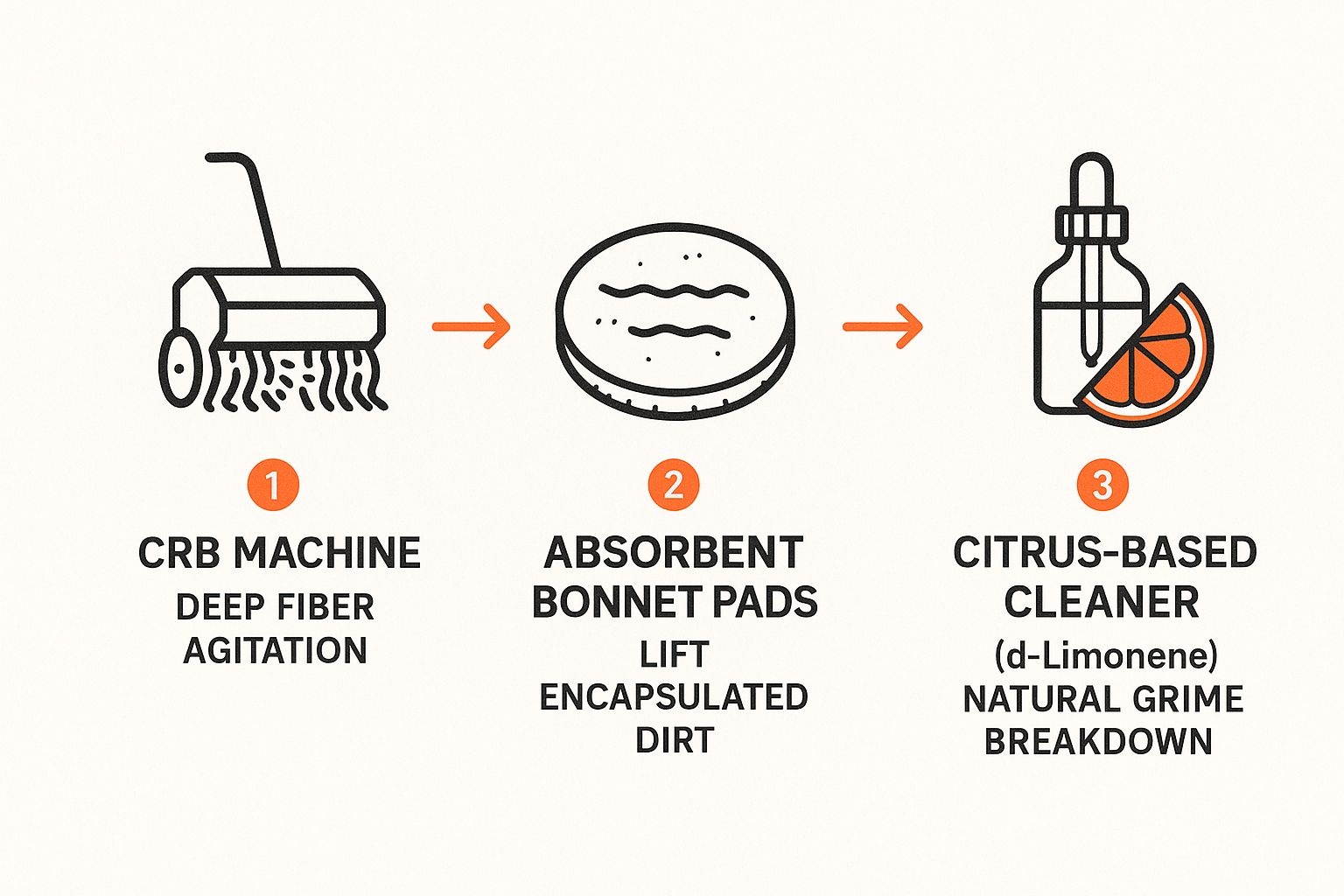 1

CRB MACHINE
DEEP FIBER AGITATION

2

ABSORBENT BONNET PADS
LIFT ENCAPSULATED DIRT

3

CITRUS-BASED CLEANER
(d-Limonene) NATURAL GRIME BREAKDOWN