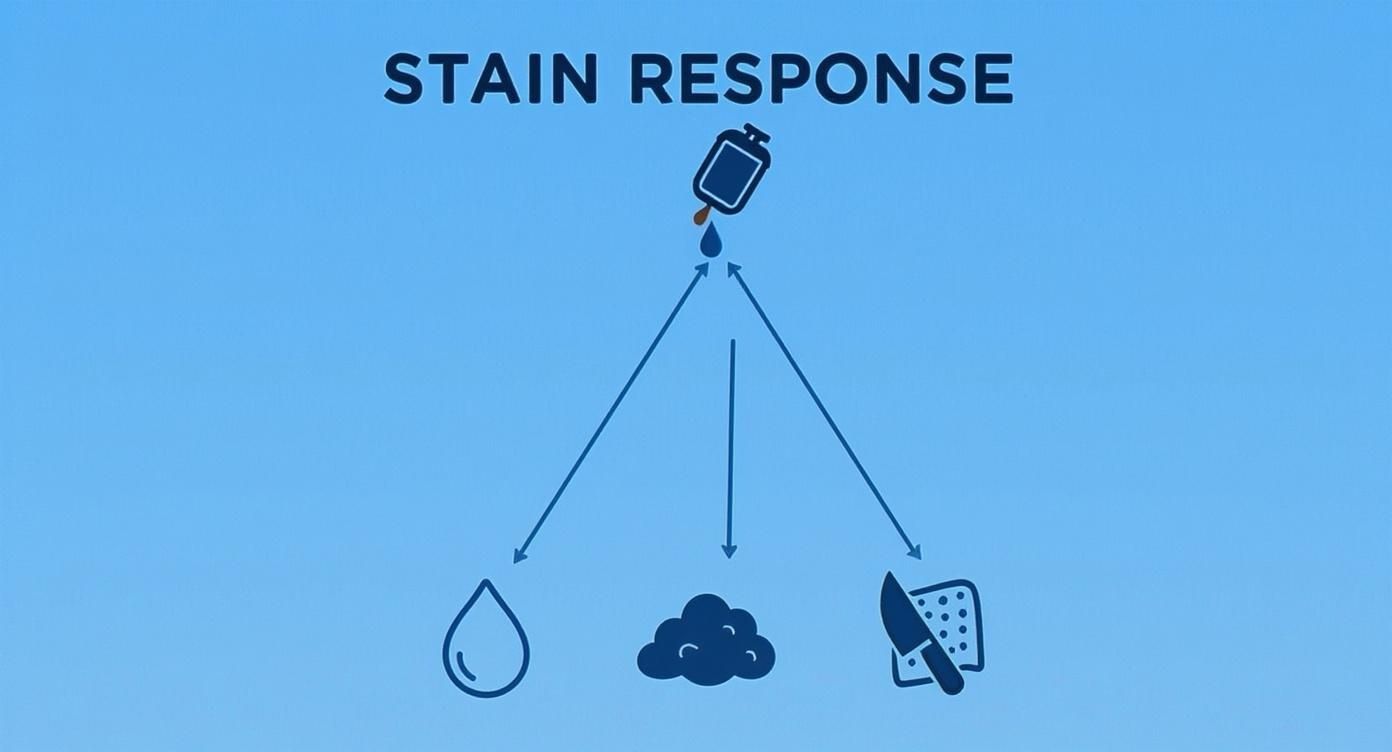 STAIN RESPONSE