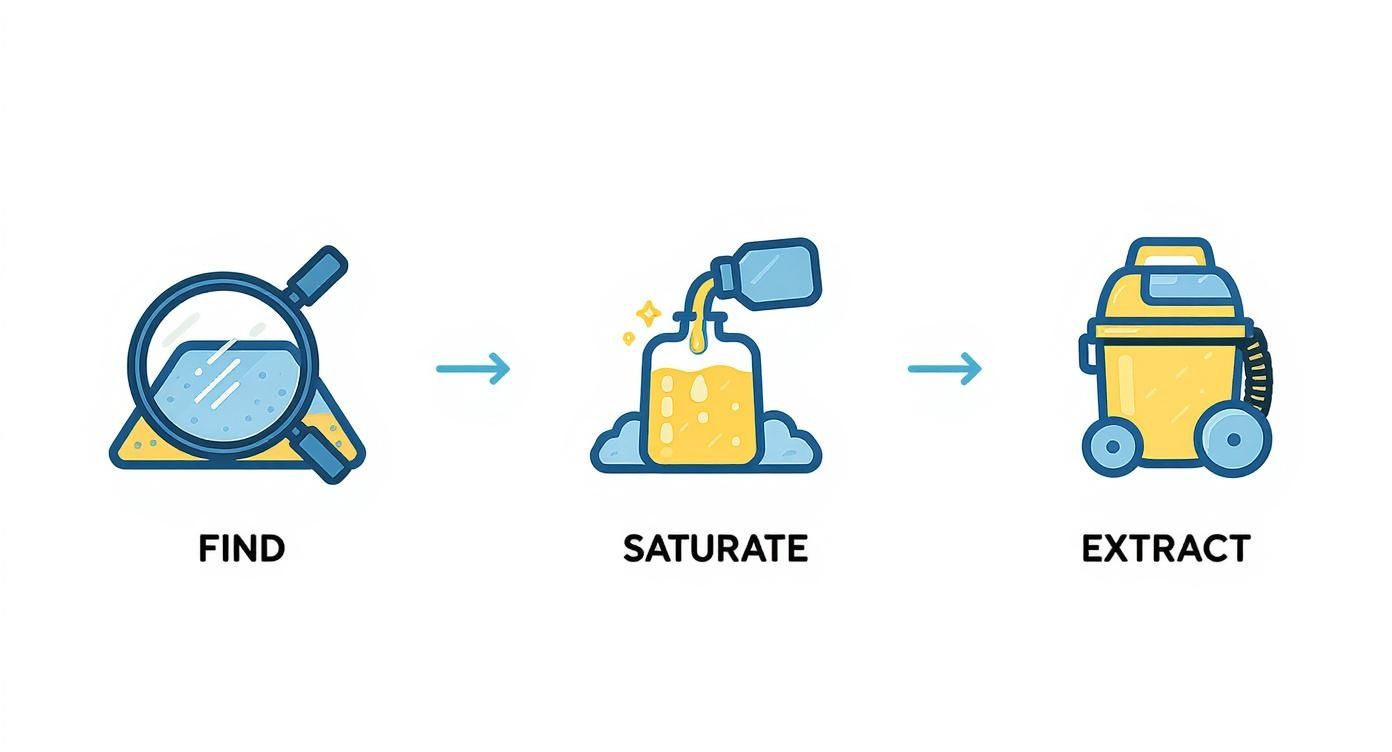 FIND

SATURATE

EXTRACT