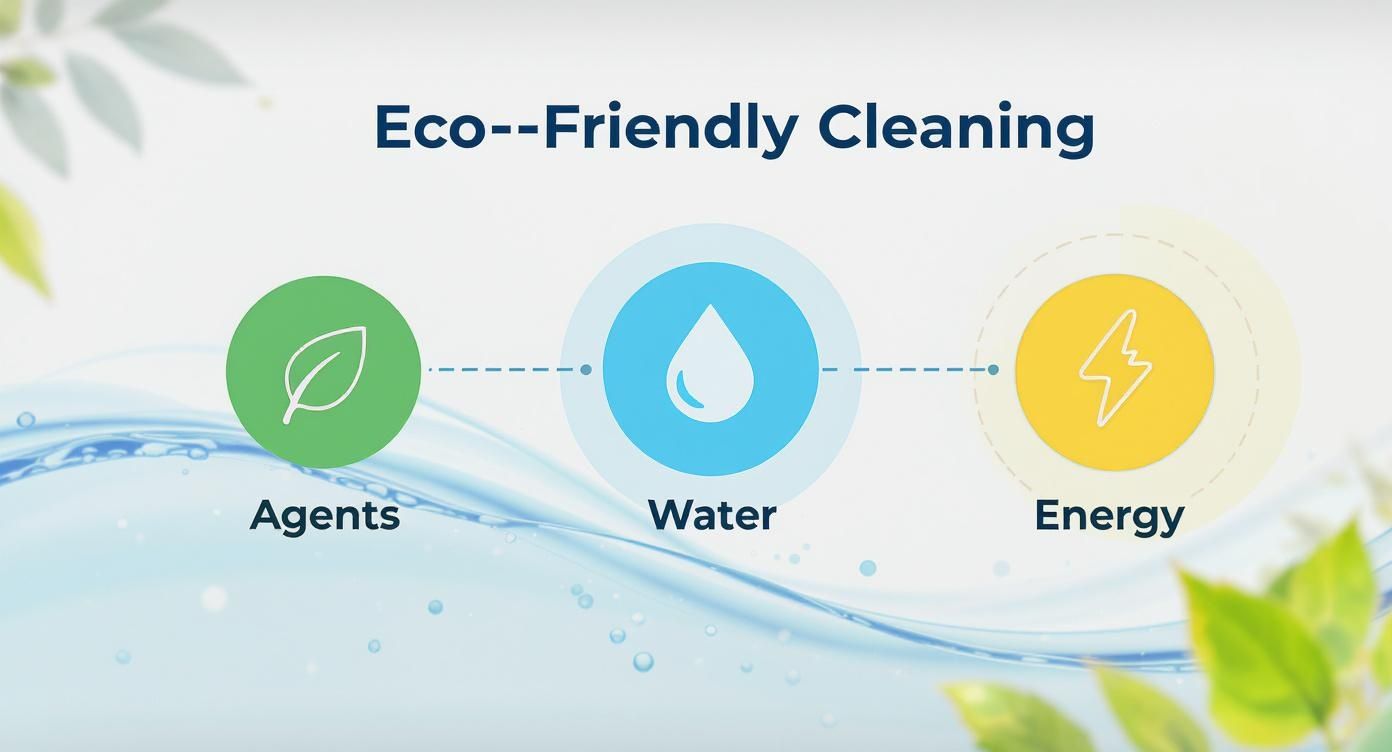 Eco--Friendly Cleaning

Agents

Water

Energy