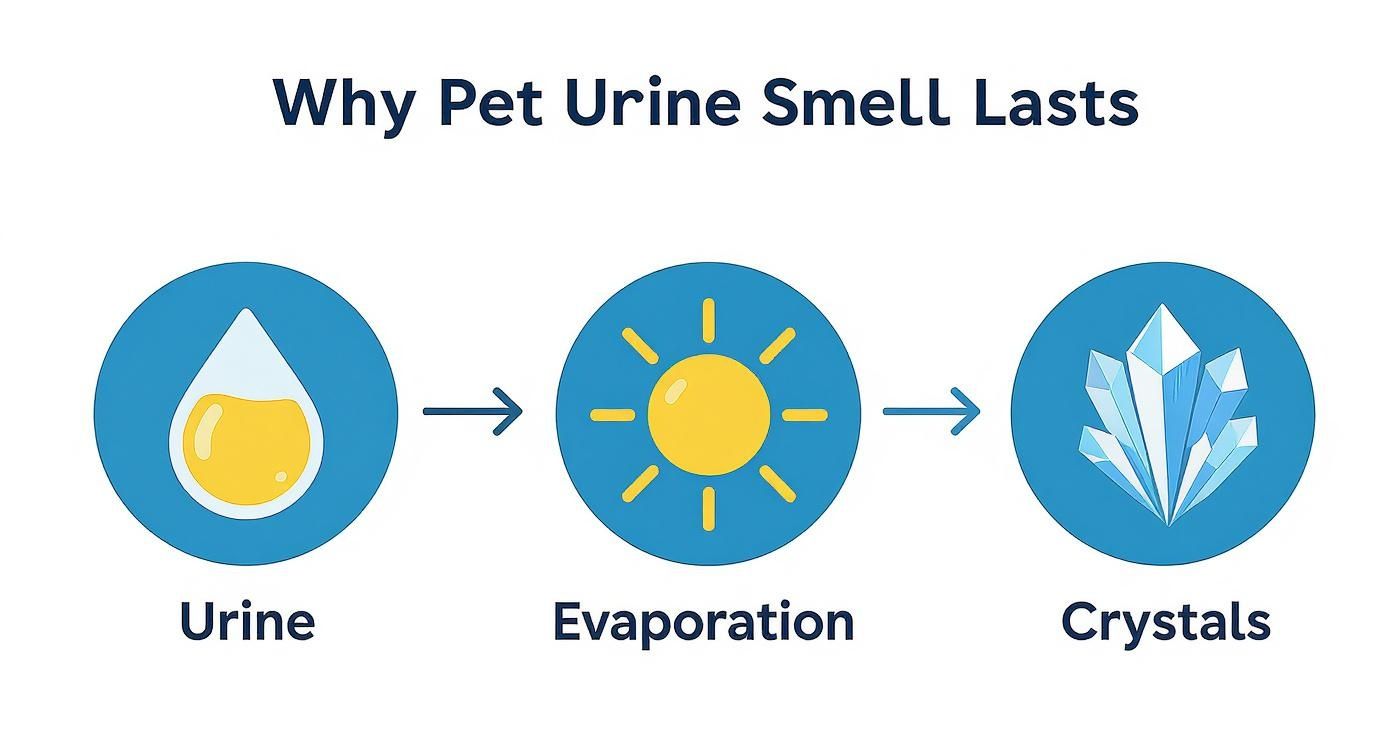 Why Pet Urine Smell Lasts

Urine

Evaporation

Crystals