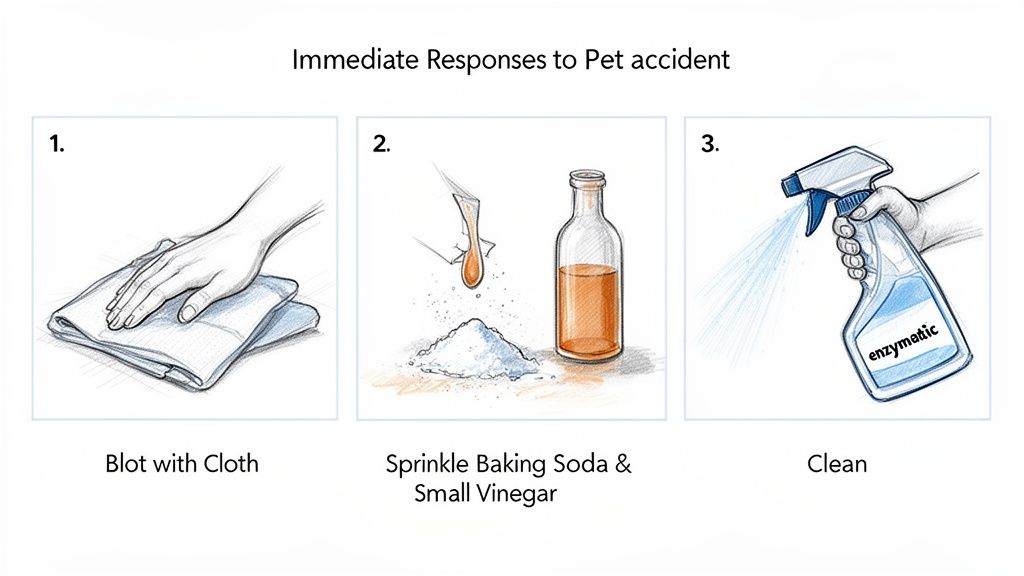 Immediate Responses to Pet accident

1.

Blot with Cloth

2.

Sprinkle Baking Soda & Small Vinegar

3.

enzymatic

Clean