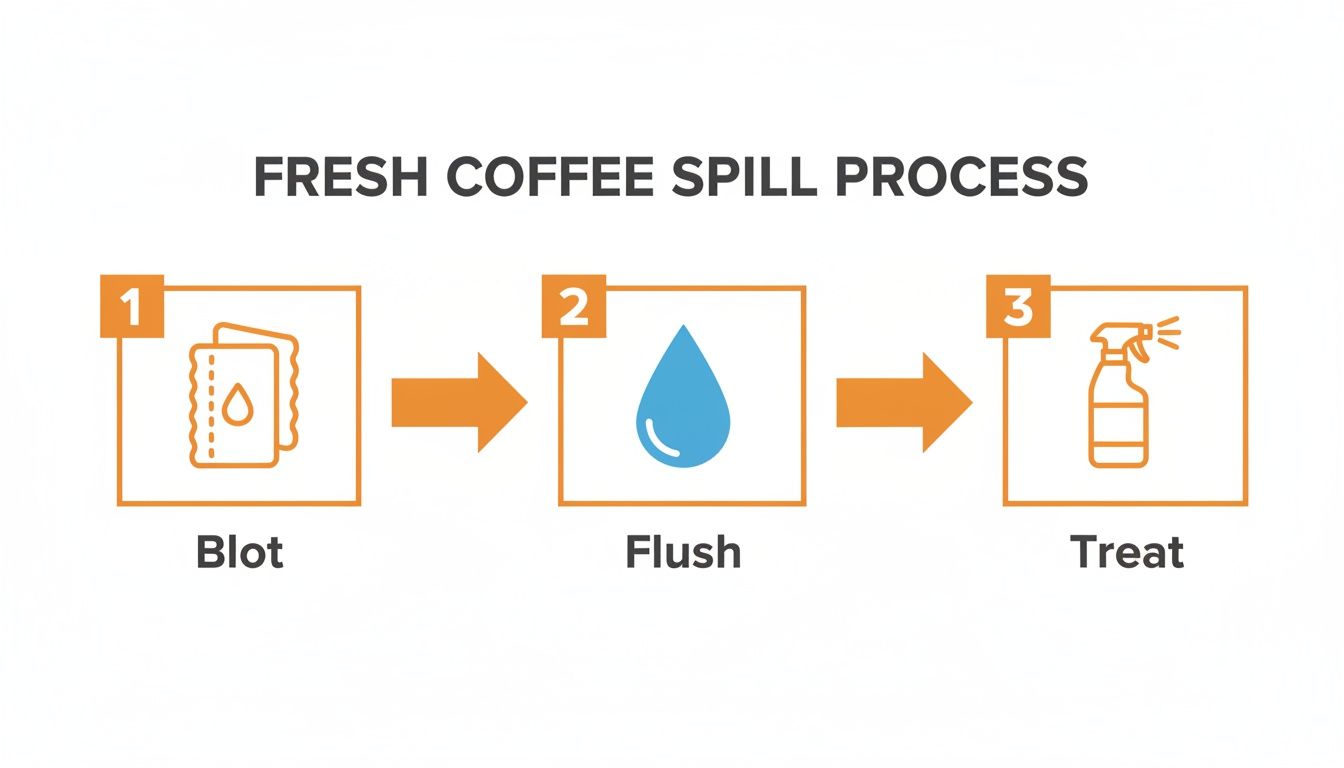 FRESH COFFEE SPILL PROCESS

1

Blot

2

Flush

3

Treat