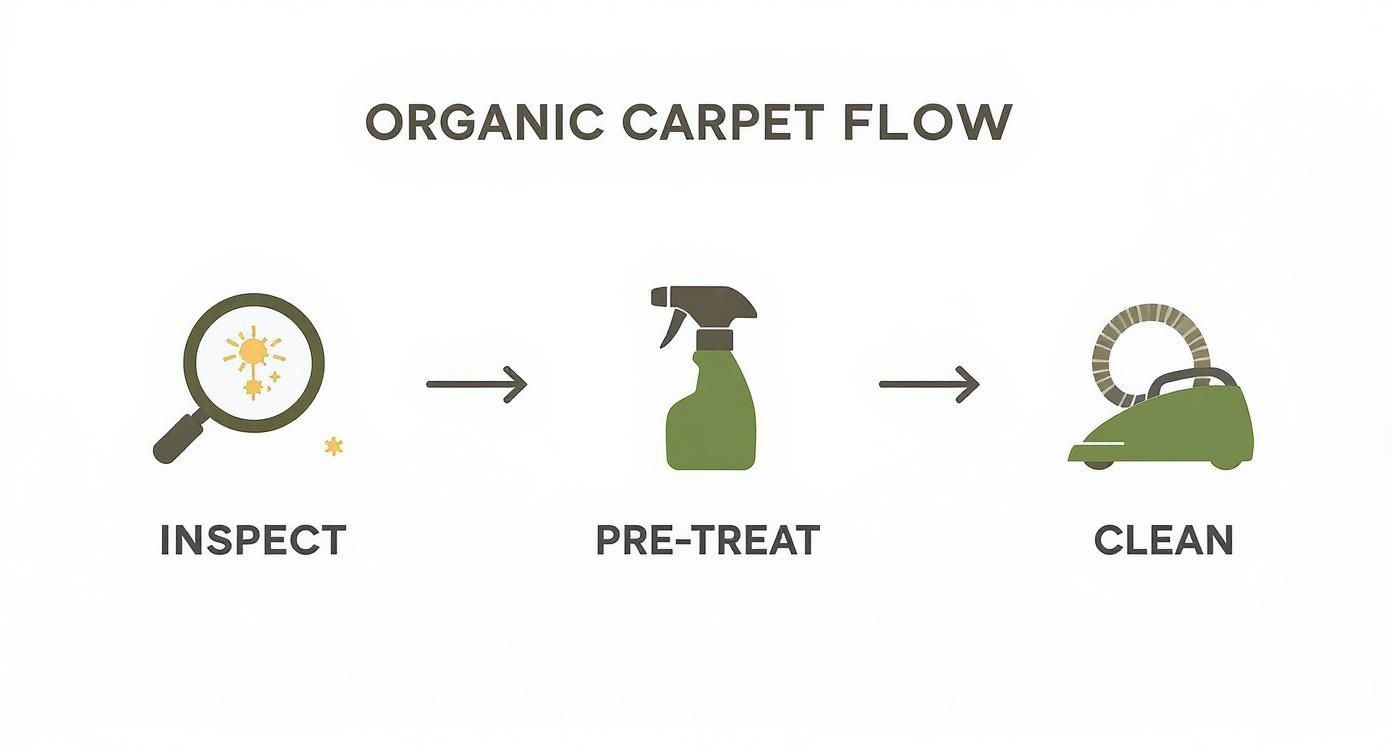 ORGANIC CARPET FLOW

INSPECT

PRE-TREAT

CLEAN