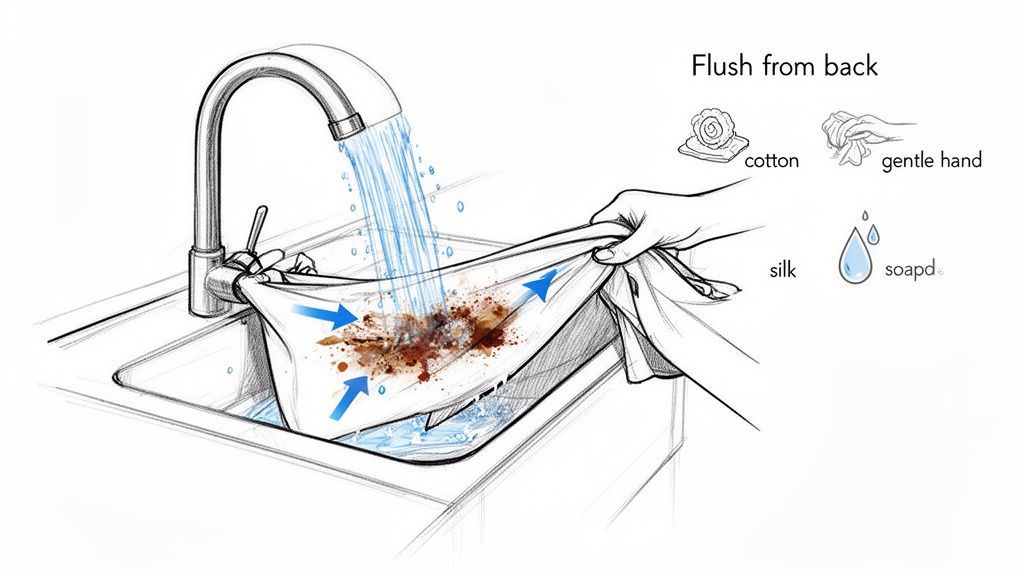 Flush from back

cotton

gentle hand

silk

soapd