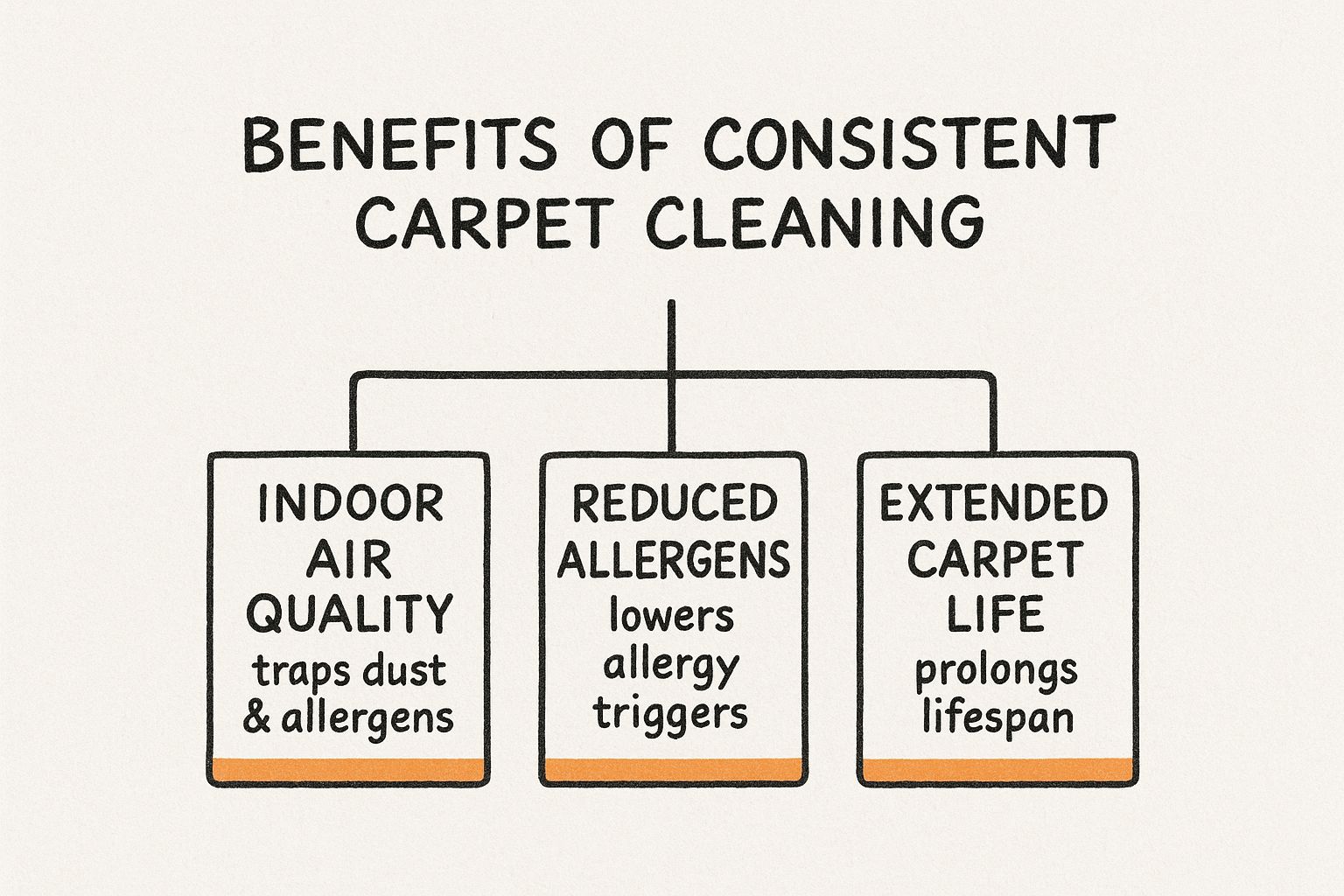 BENEFITS OF CONSISTENT CARPET CLEANING

INDOOR AIR QUALITY
traps dust & allergens

REDUCED ALLERGENS
lowers allergy triggers

EXTENDED CARPET LIFE
prolongs lifespan