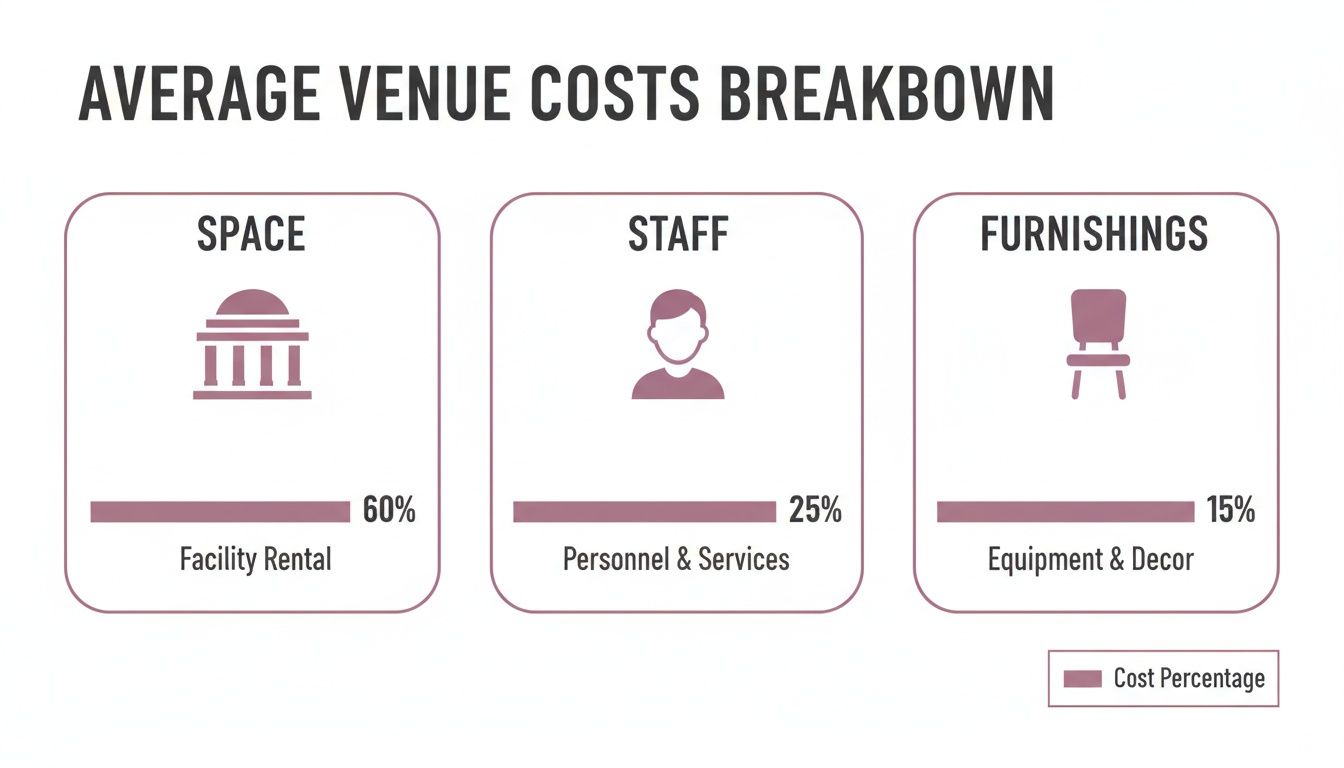 AVERAGE VENUE COSTS BREAKBOWN

SPACE

60%

Facility Rental

STAFF

25%

Personnel & Services

FURNISHINGS

15%

Equipment & Decor

Cost Percentage