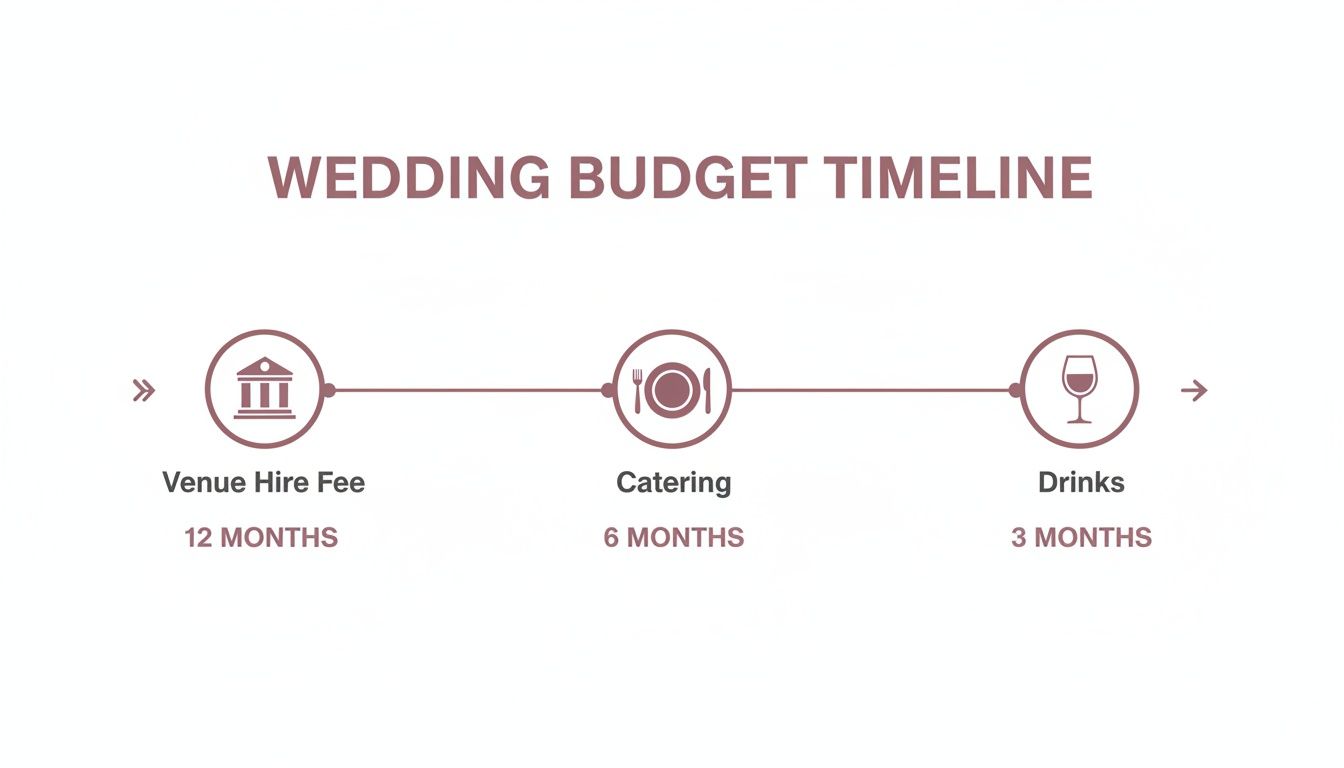 WEDDING BUDGET TIMELINE

Venue Hire Fee
12 MONTHS

Catering
6 MONTHS

Drinks
3 MONTHS