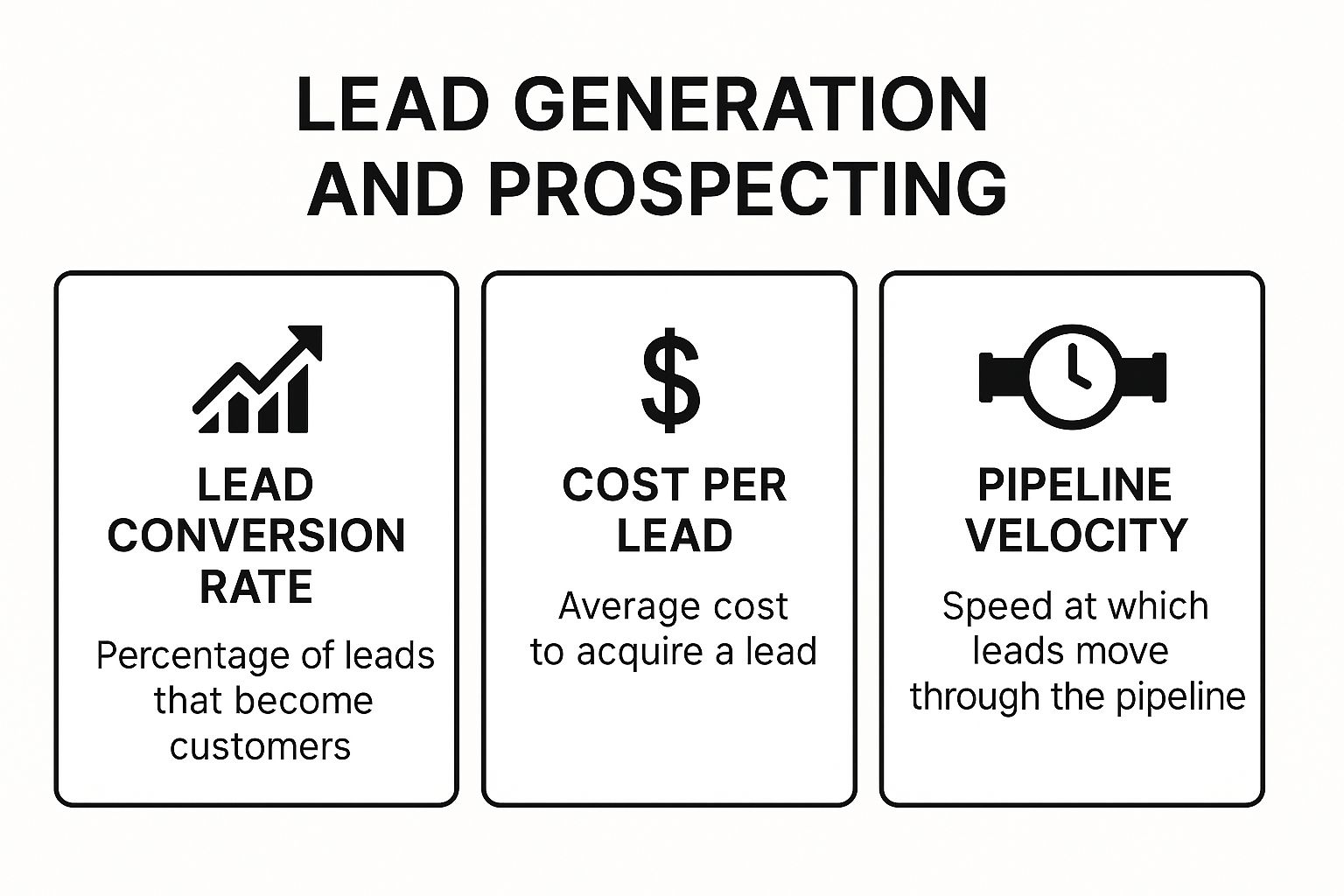 LEAD GENERATION AND PROSPECTING

LEAD CONVERSION RATE

Percentage of leads that become customers

$

COST PER LEAD

Average cost to acquire a lead

PIPELINE VELOCITY

Speed at which leads move through the pipeline