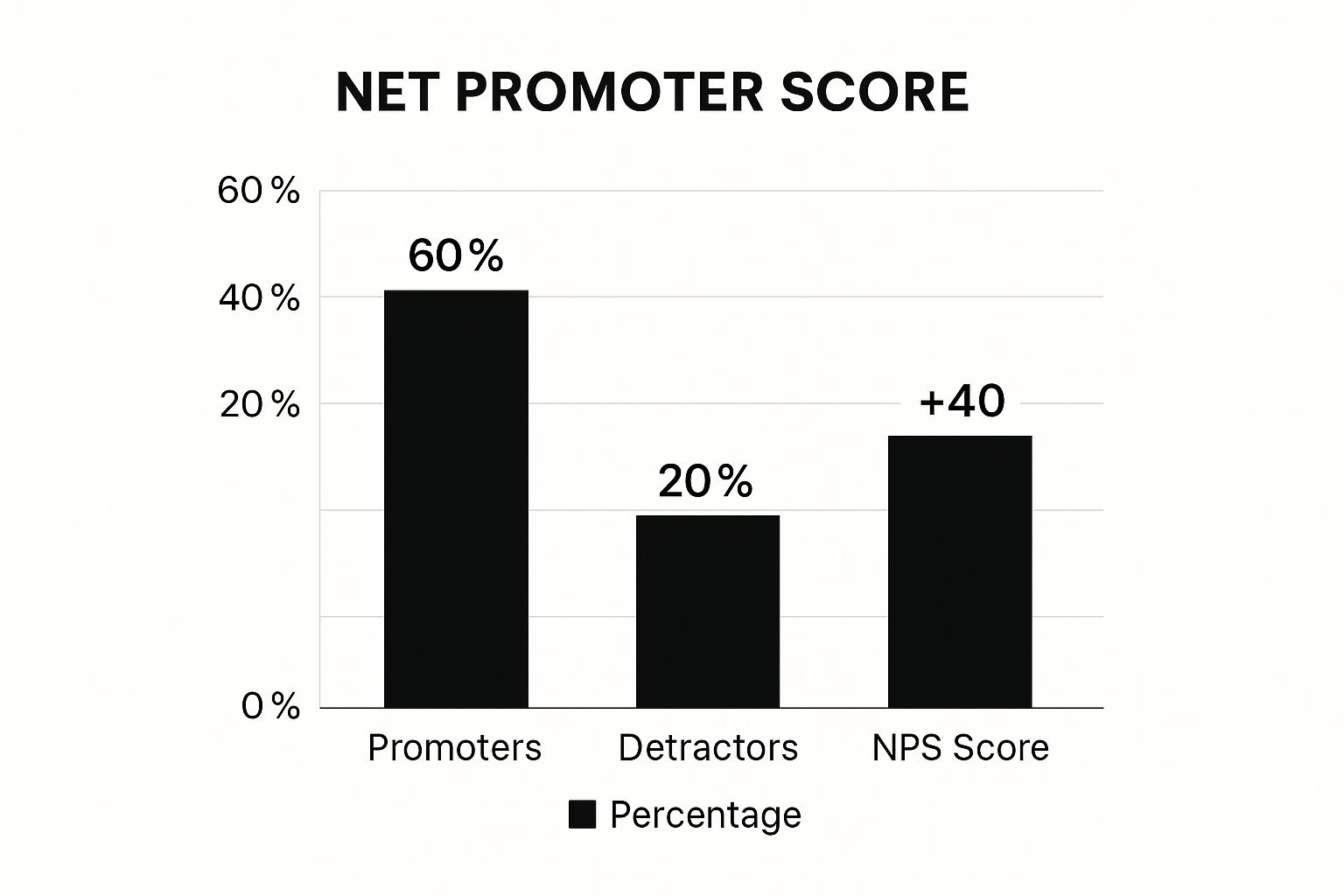 NET PROMOTER SCORE

60 %
40 %
20 %
0 %

60 %
20 %
+40

Promoters
Detractors
NPS Score

Percentage