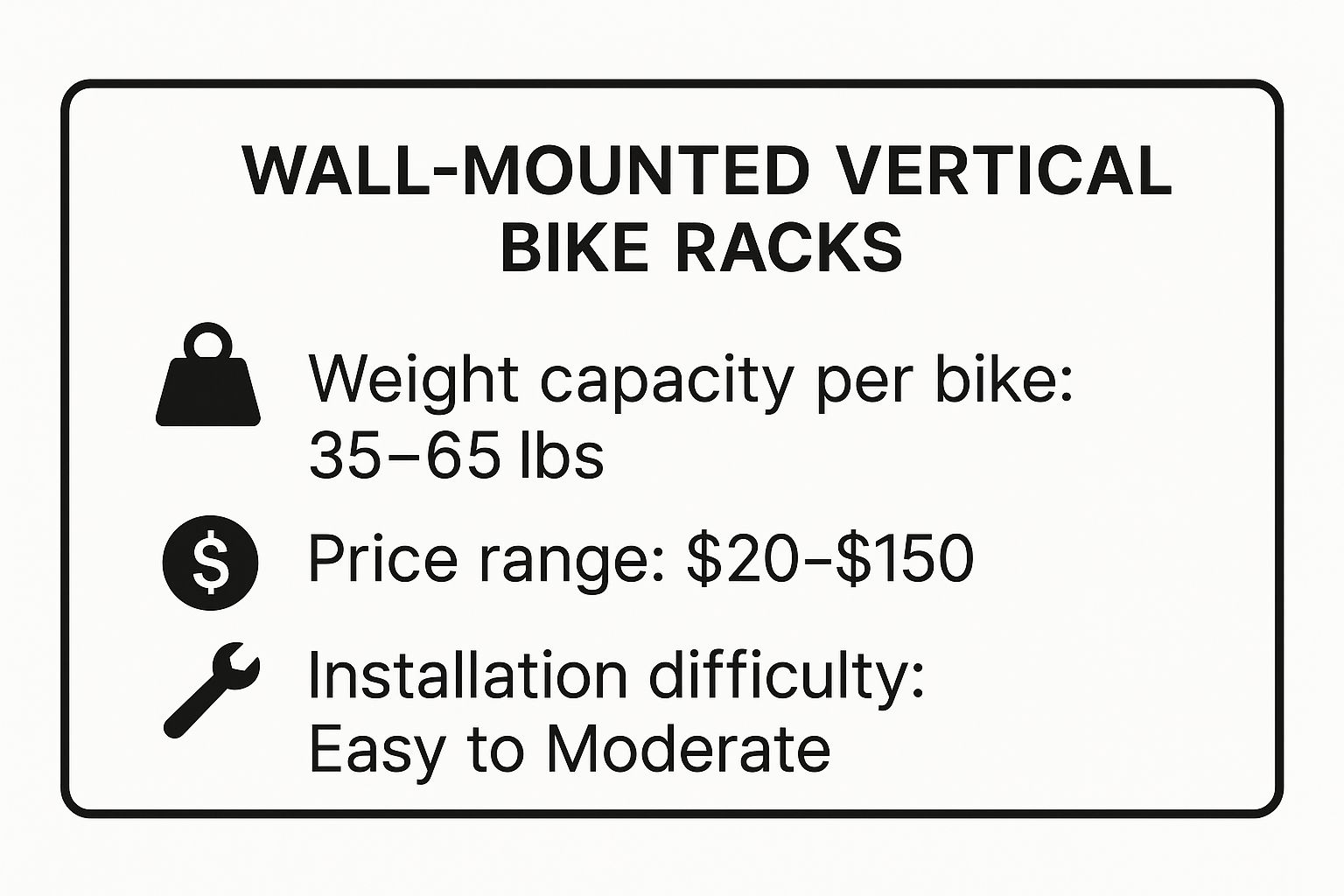 WALL-MOUNTED VERTICAL BIKE RACKS

Weight capacity per bike: 35–65 lbs

Price range: \$20–\$150

Installation difficulty: Easy to Moderate