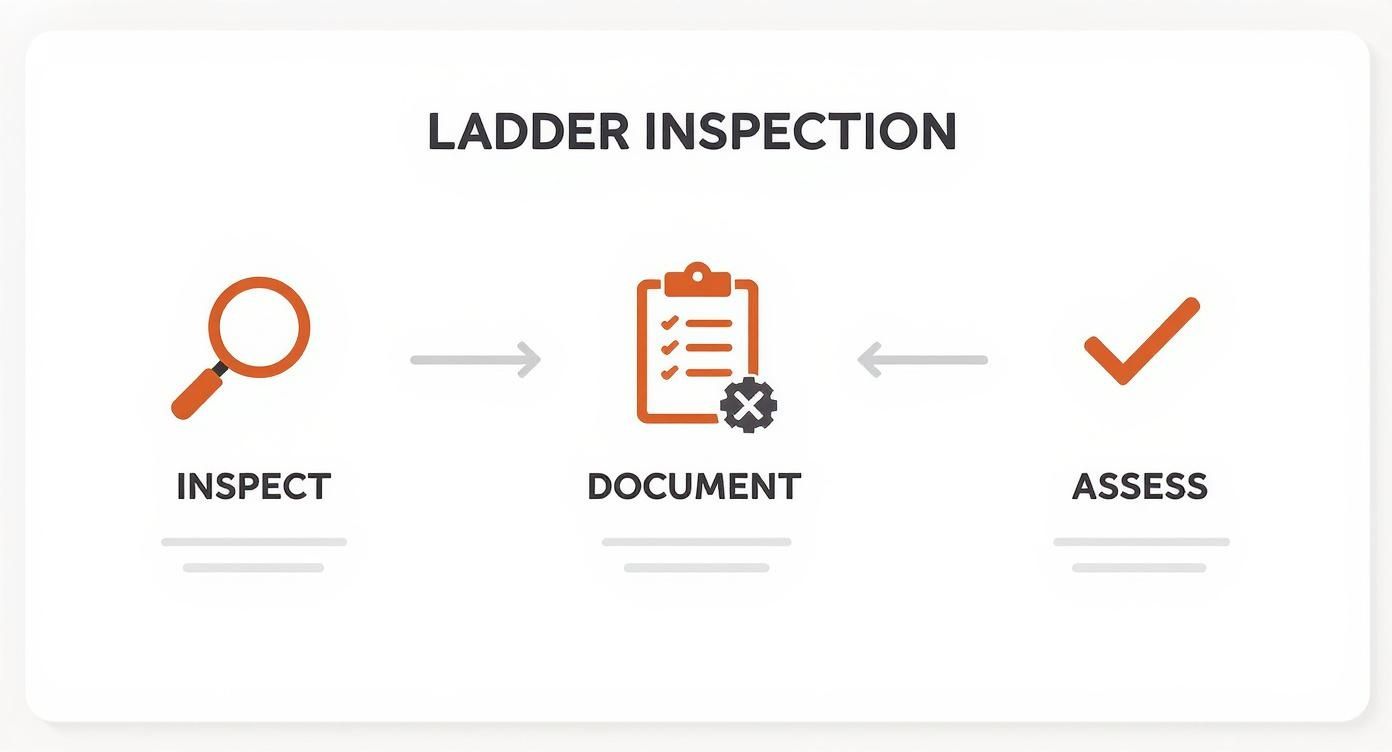 LADDER INSPECTION

INSPECT

DOCUMENT

ASSESS