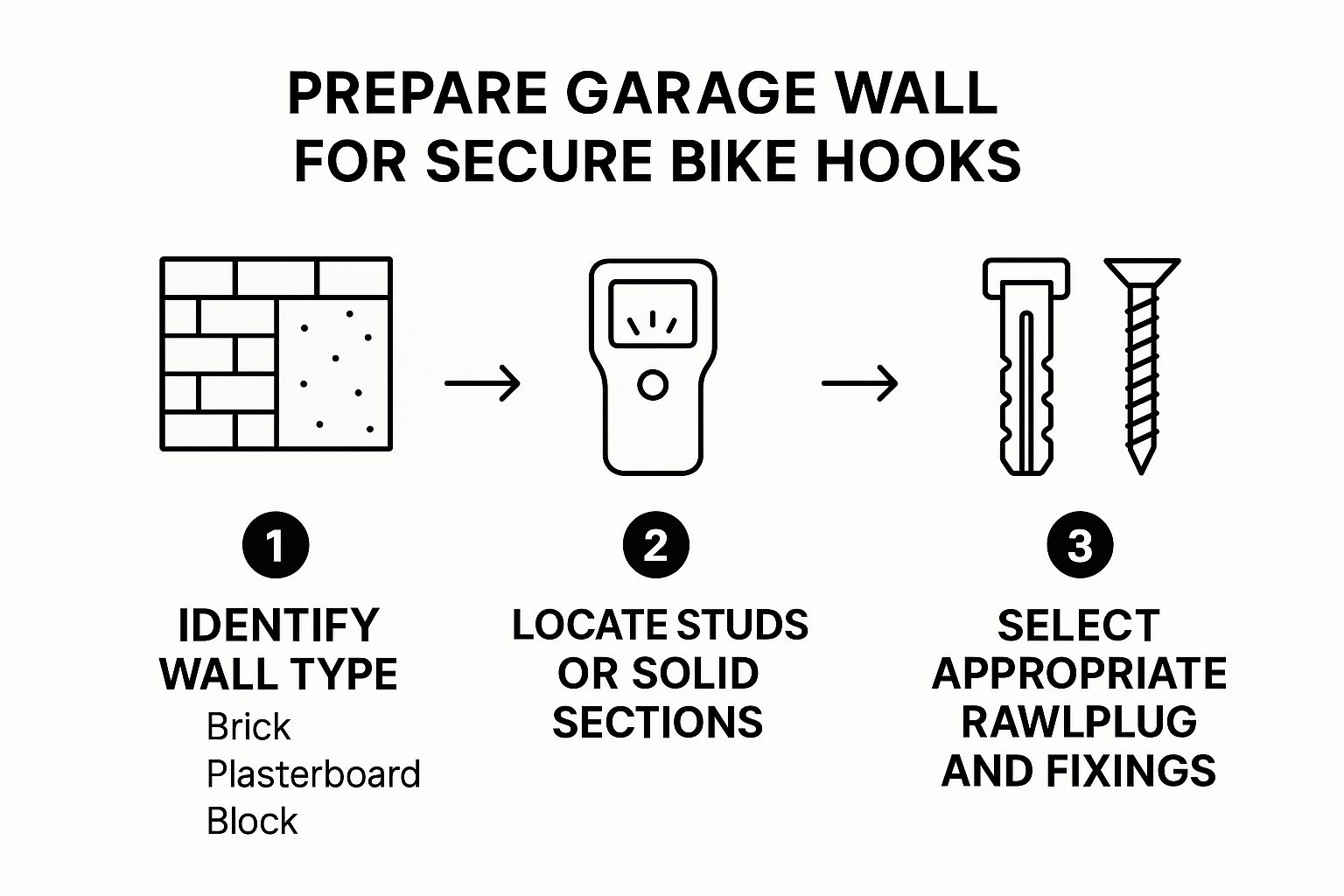 PREPARE GARAGE WALL FOR SECURE BIKE HOOKS

1

IDENTIFY WALL TYPE

Brick
Plasterboard
Block

2

LOCATE STUDS OR SOLID SECTIONS

3

SELECT APPROPRIATE RAWLPLUG AND FIXINGS