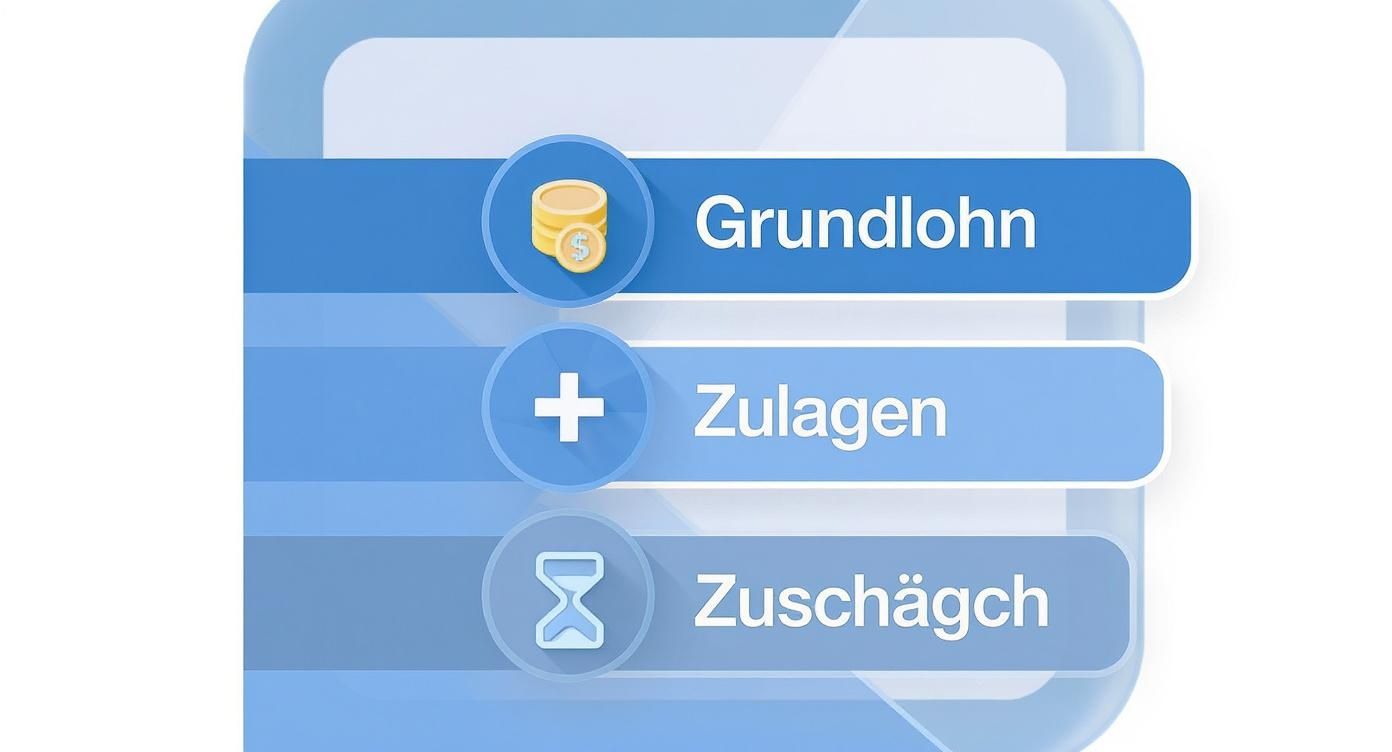 $
Grundlohn

Zulagen

Zuschägch