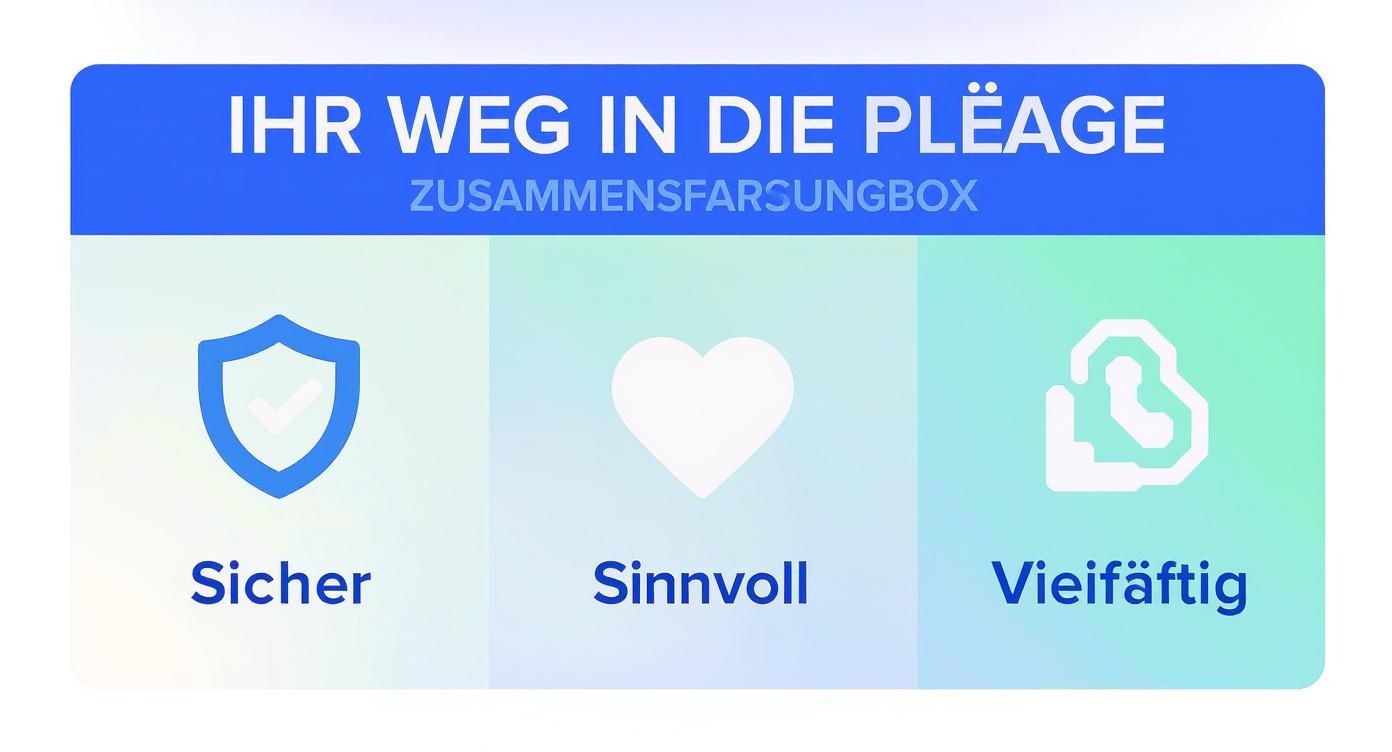 IHR WEG IN DIE PLËAGE
ZUSAMMENSFARSUNGBOX

Sicher

Sinnvoll

Vieifäftig