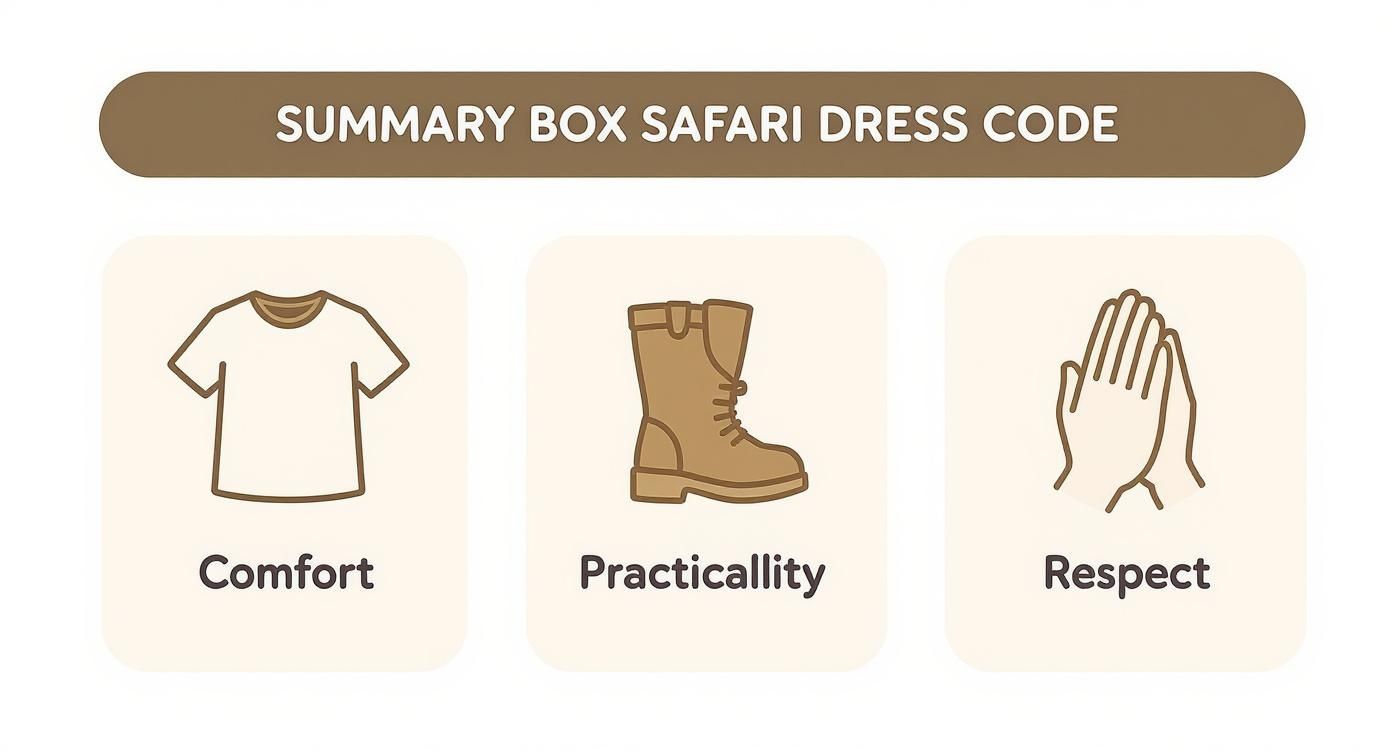 SUMMARY BOX SAFARI DRESS CODE

Comfort

Practicallity

Respect