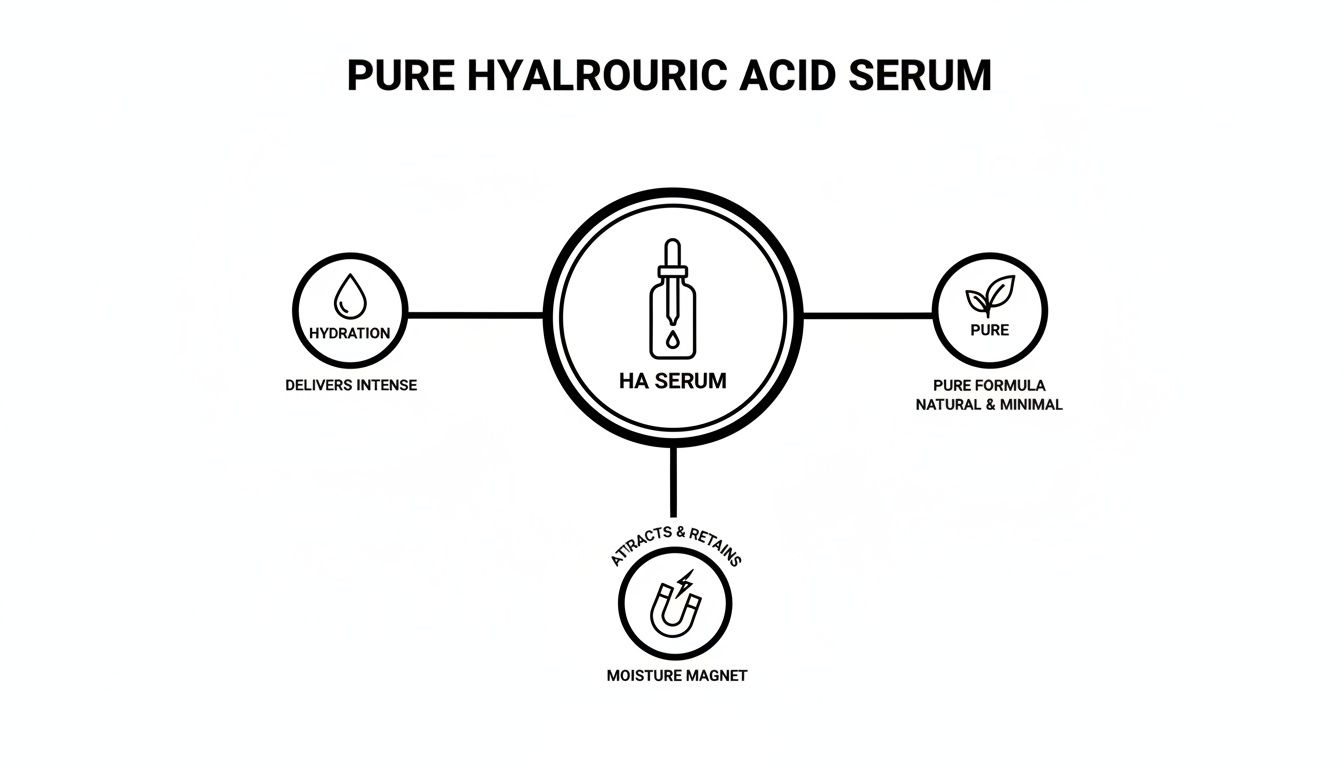 PURE HYALROURIC ACID SERUM

HYDRATION

DELIVERS INTENSE

HA SERUM

PURE

PURE FORMULA
NATURAL & MINIMAL

ATTRACTS & RETAINS

MOISTURE MAGNET