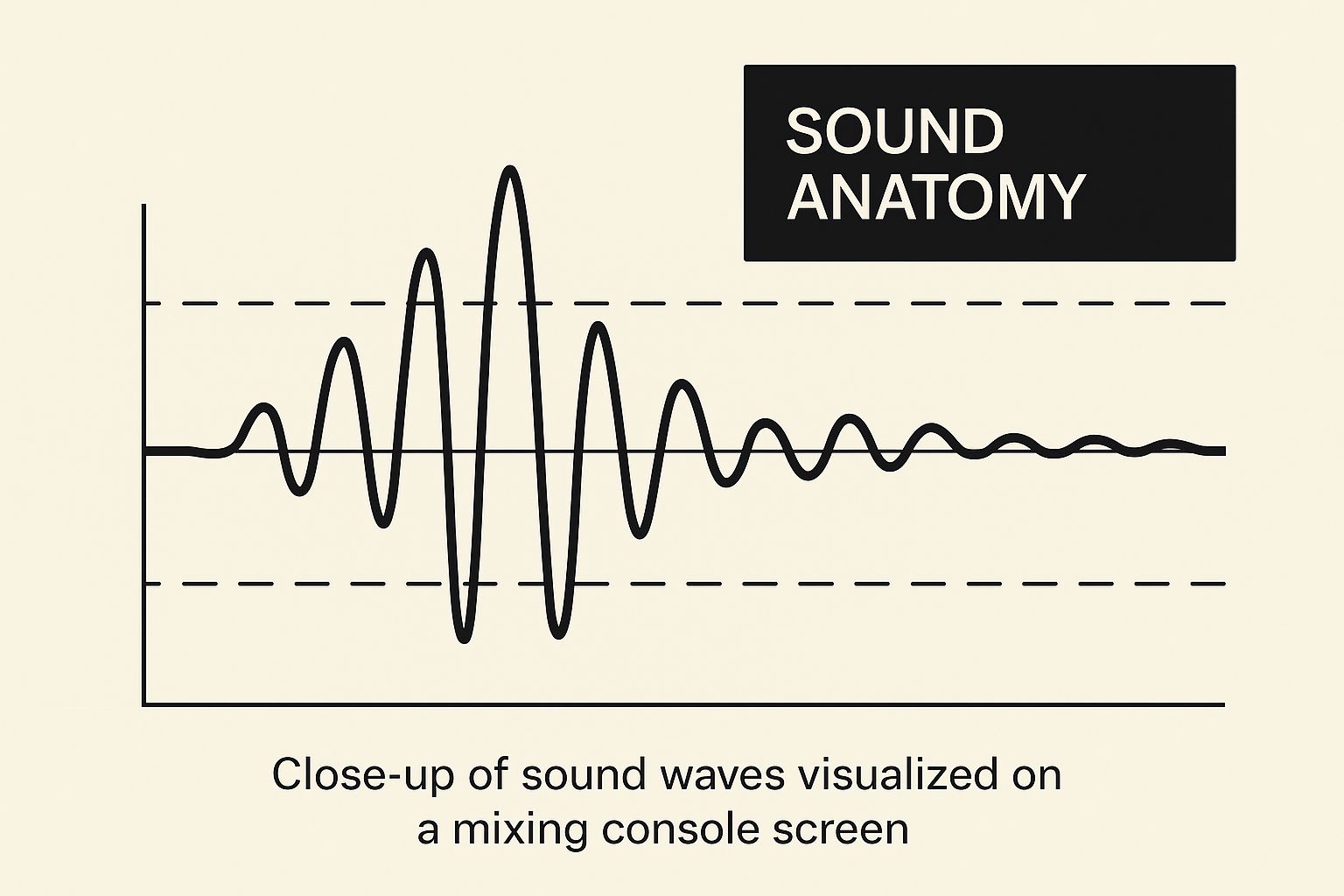 SOUND ANATOMY

Close-up of sound waves visualized on a mixing console screen