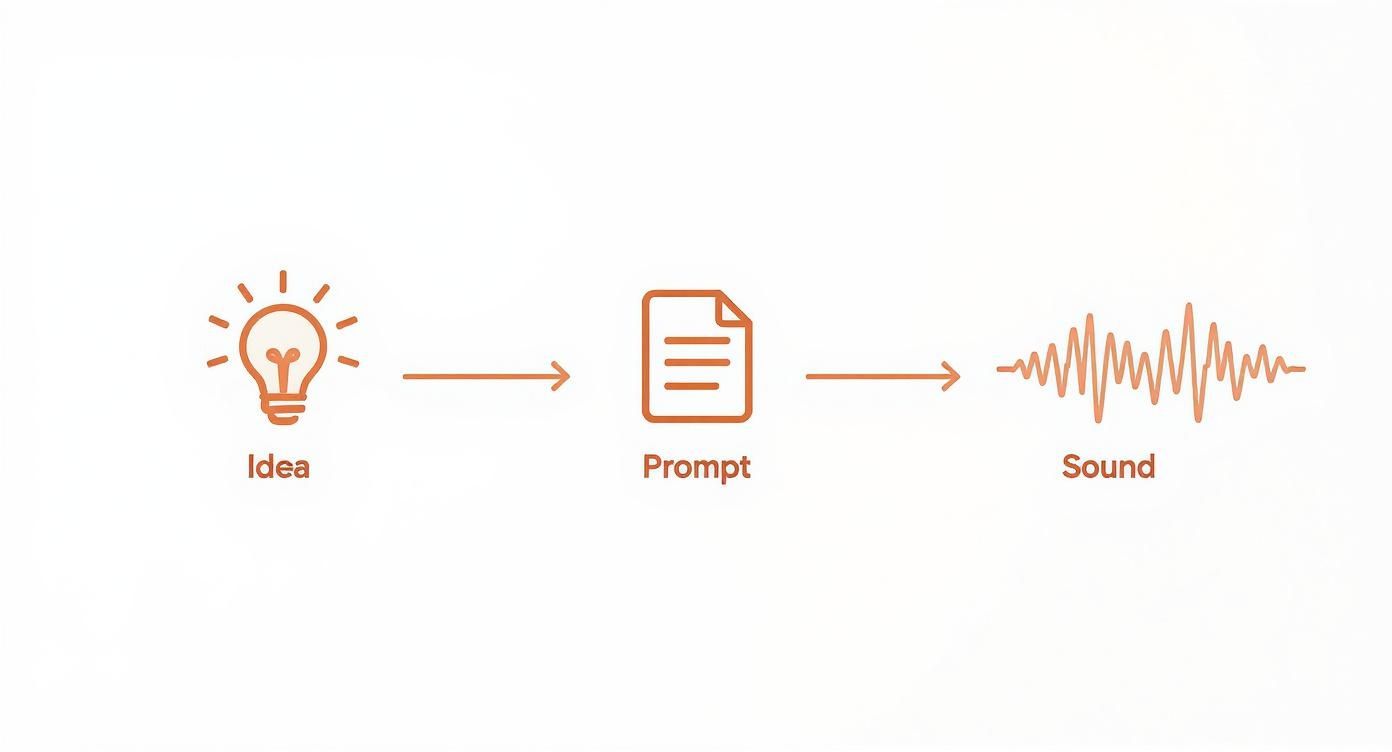 Idea

Prompt

Sound