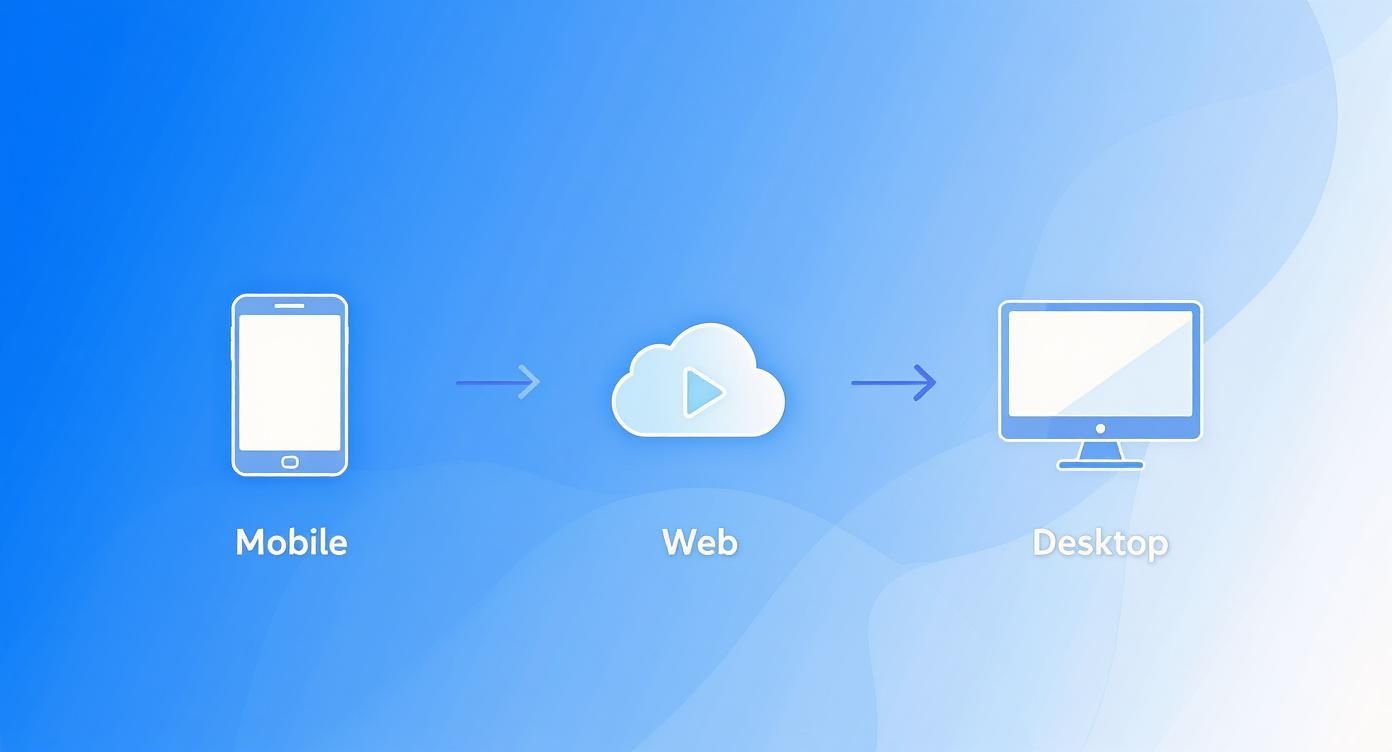 Mobile

Web

Desktop