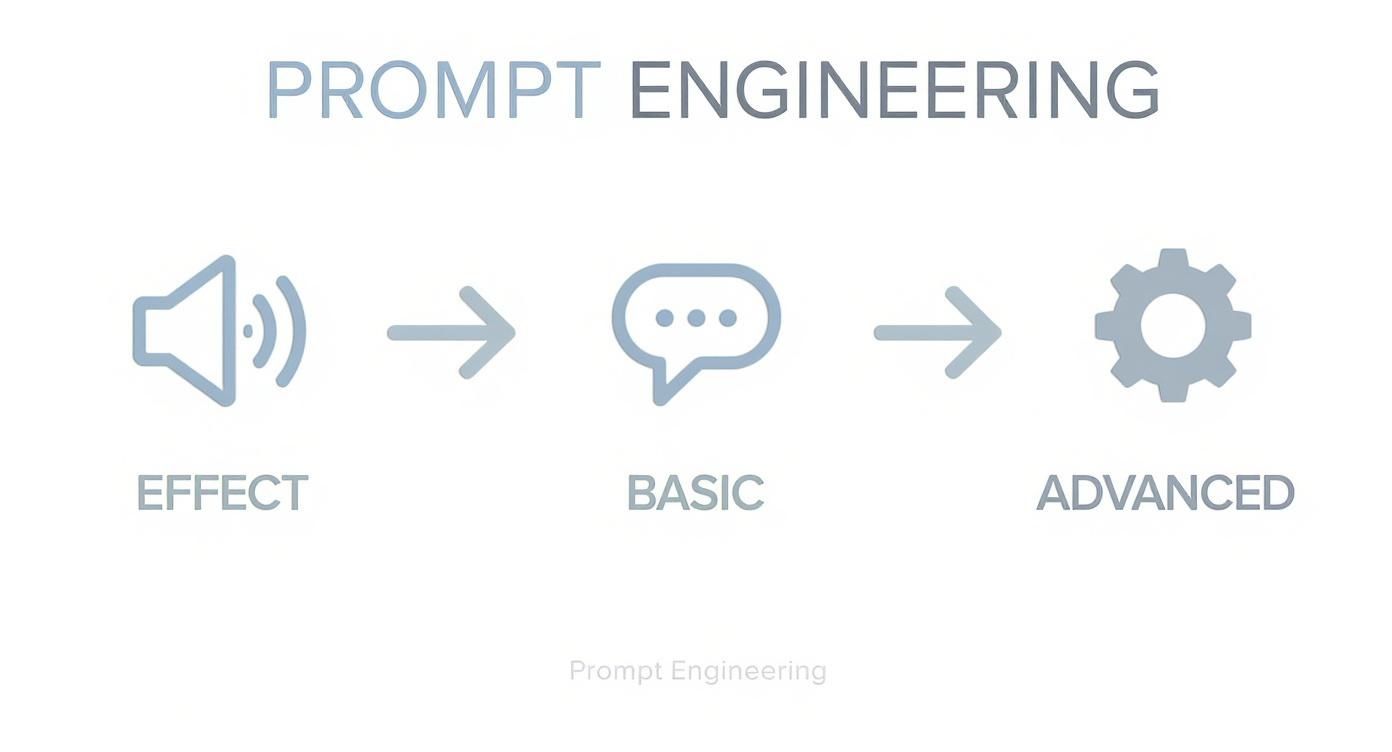 PROMPT ENGINEERING

EFFECT

BASIC

ADVANCED

Prompt Engineering