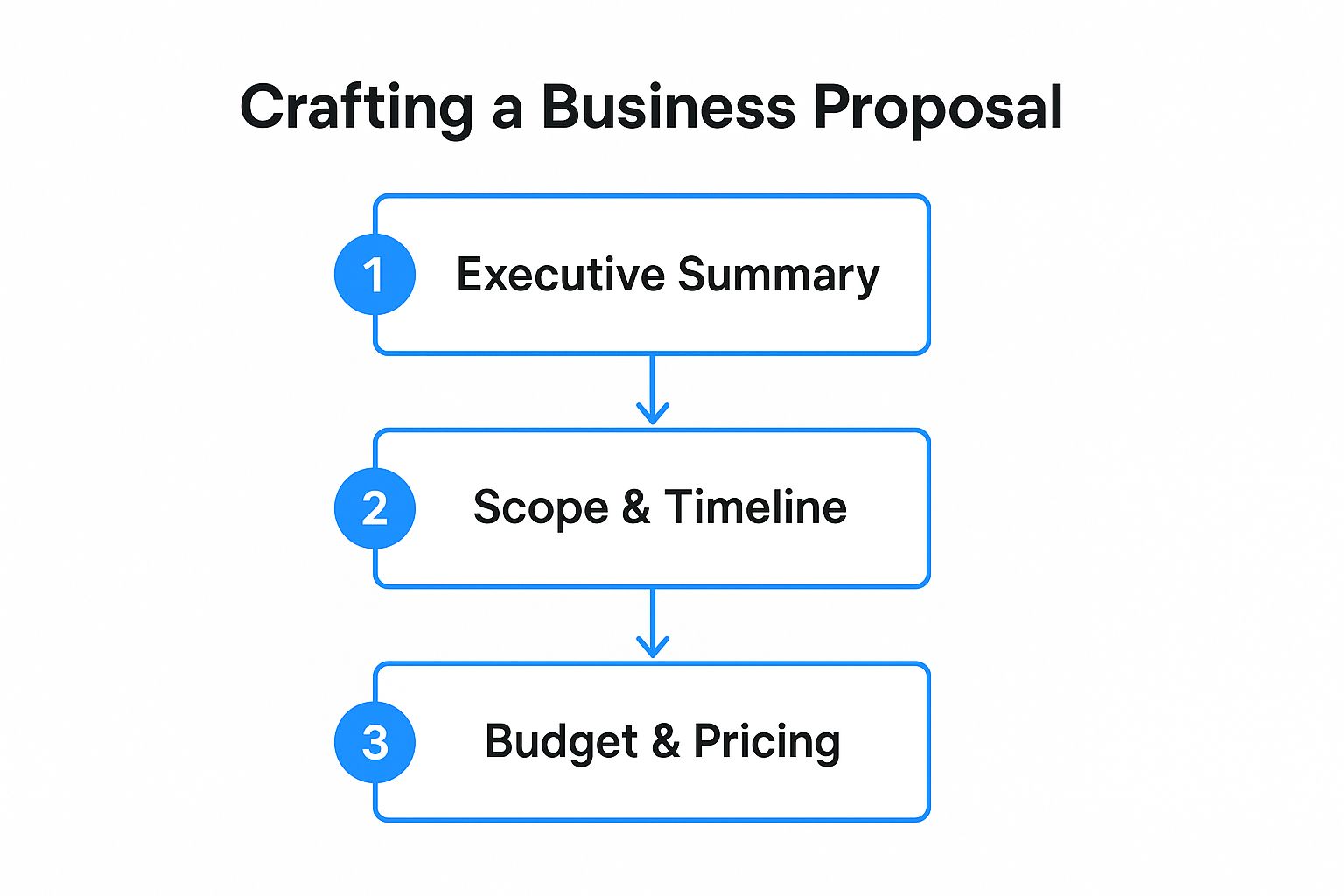 Crafting a Business Proposal

1 Executive Summary

2 Scope & Timeline

3 Budget & Pricing