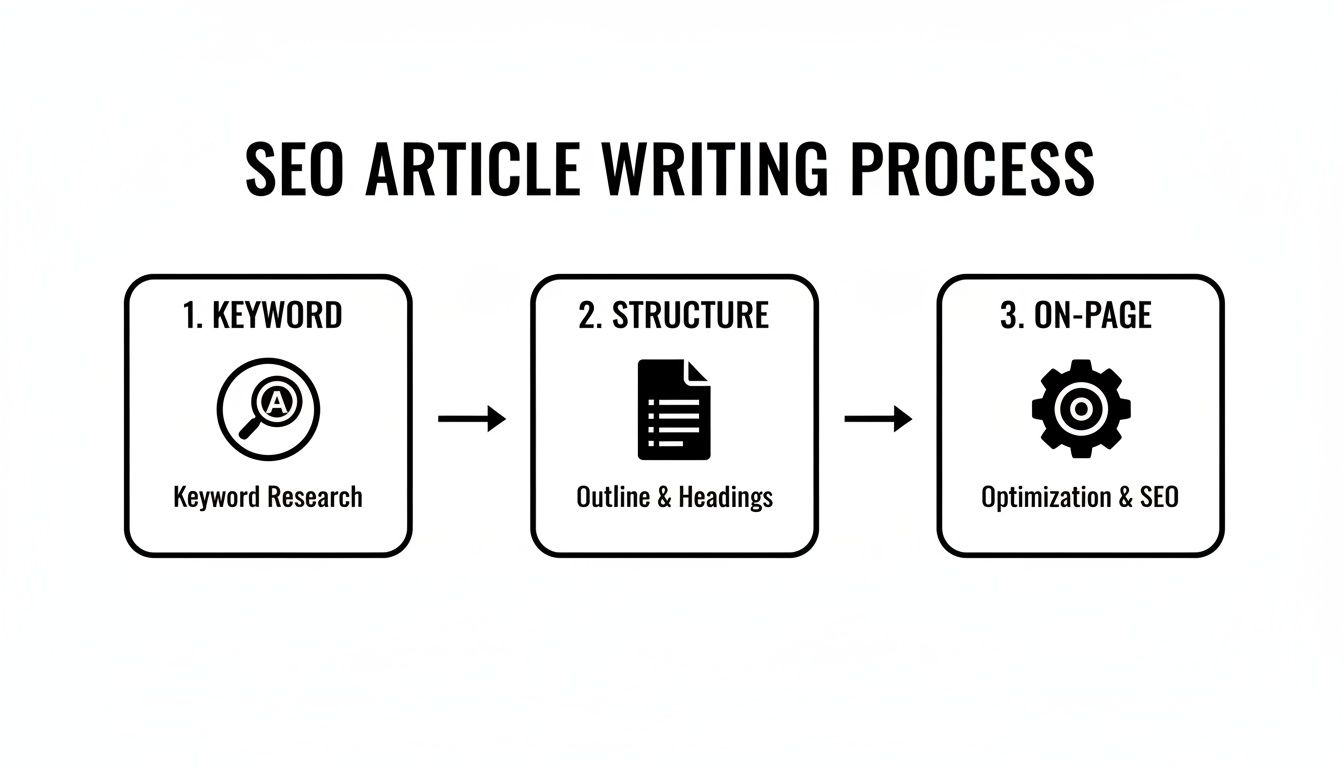 SEO ARTICLE WRITING PROCESS

1. KEYWORD

A

Keyword Research

2. STRUCTURE

Outline & Headings

3. ON-PAGE

Optimization & SEO