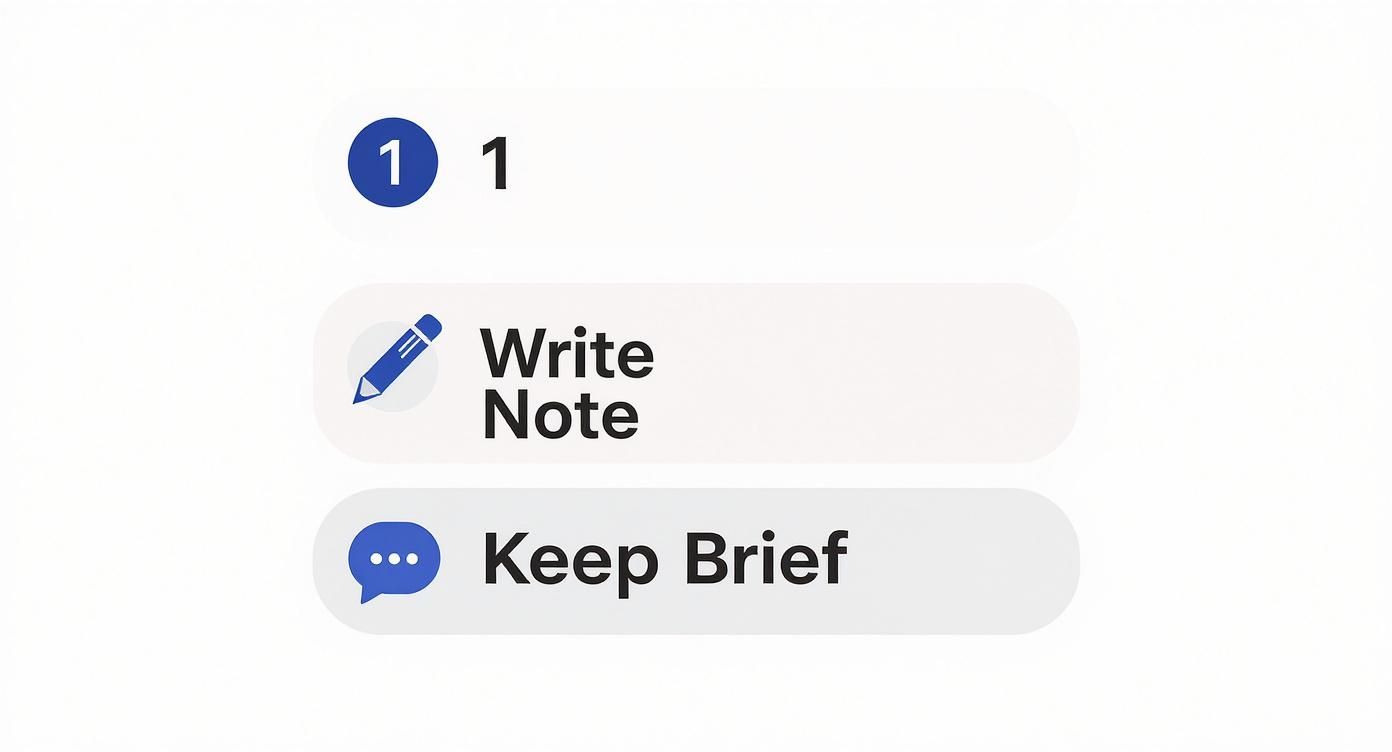 1 1

Write Note

Keep Brief