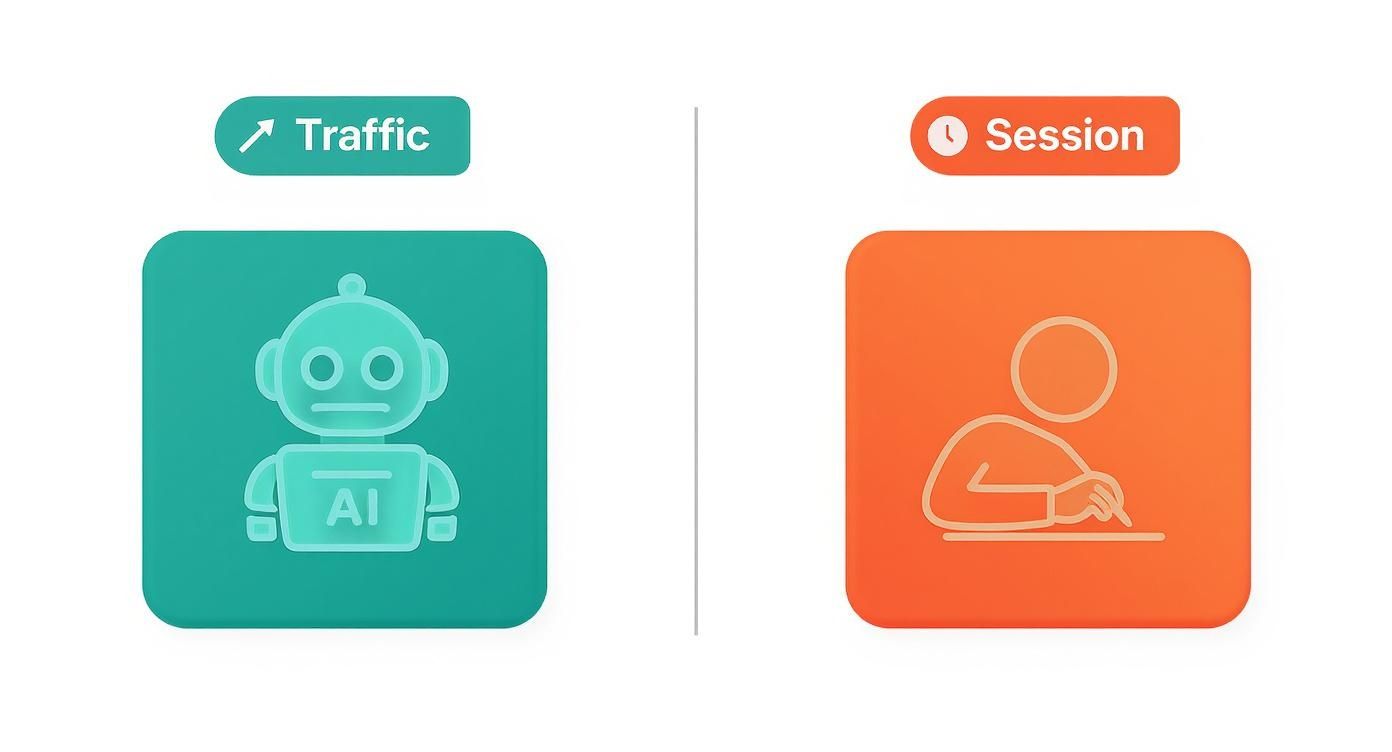 Traffic

AI

Session