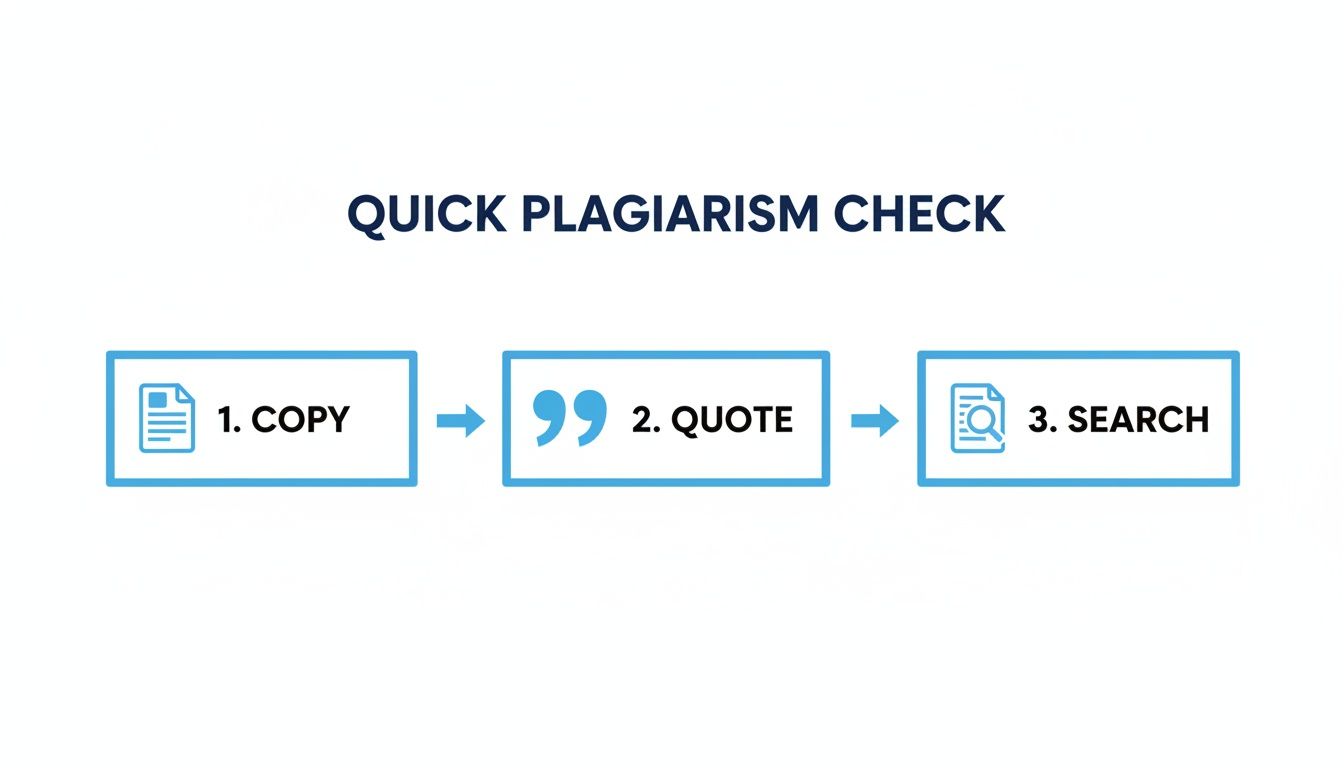 QUICK PLAGIARISM CHECK

1. COPY

2. QUOTE

3. SEARCH