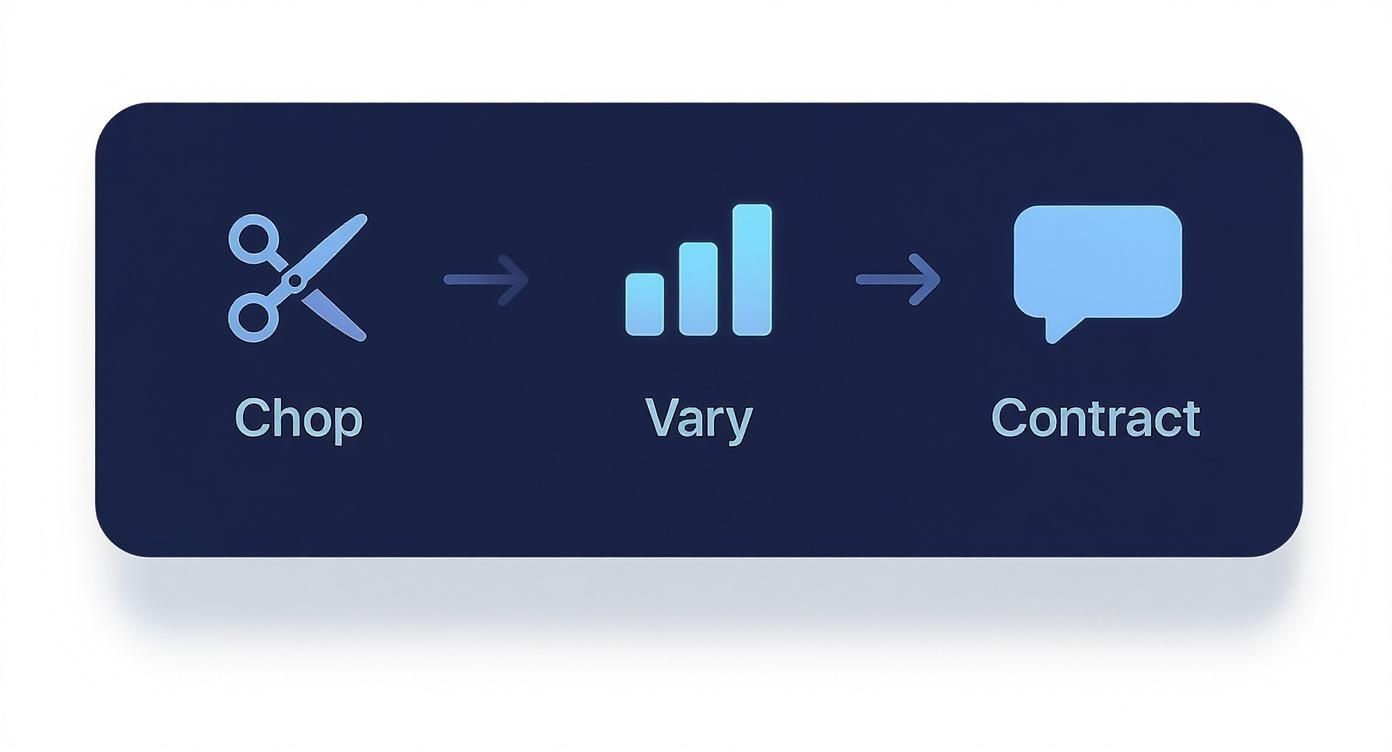 Chop

Vary

Contract