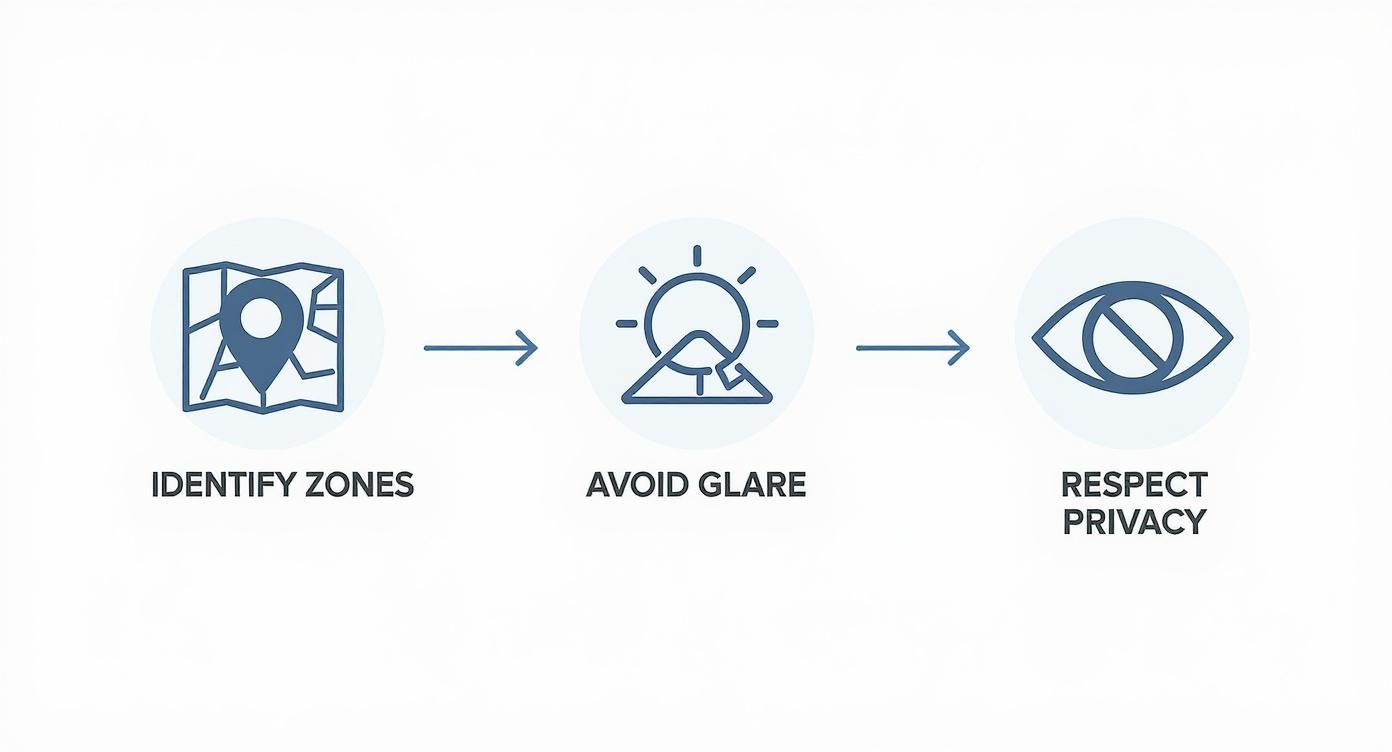 IDENTIFY ZONES

AVOID GLARE

RESPECT PRIVACY