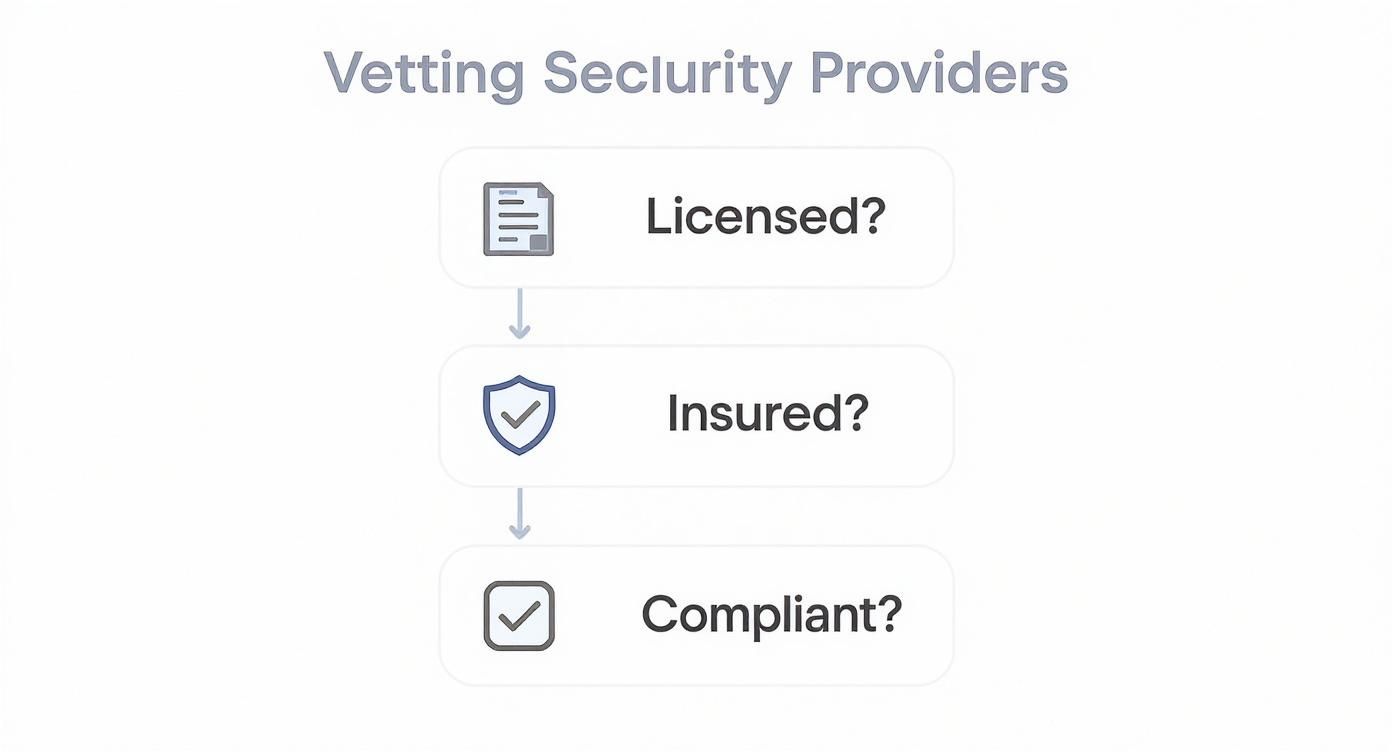 Vetting Seclurity Providers

Licensed?

Insured?

Compliant?