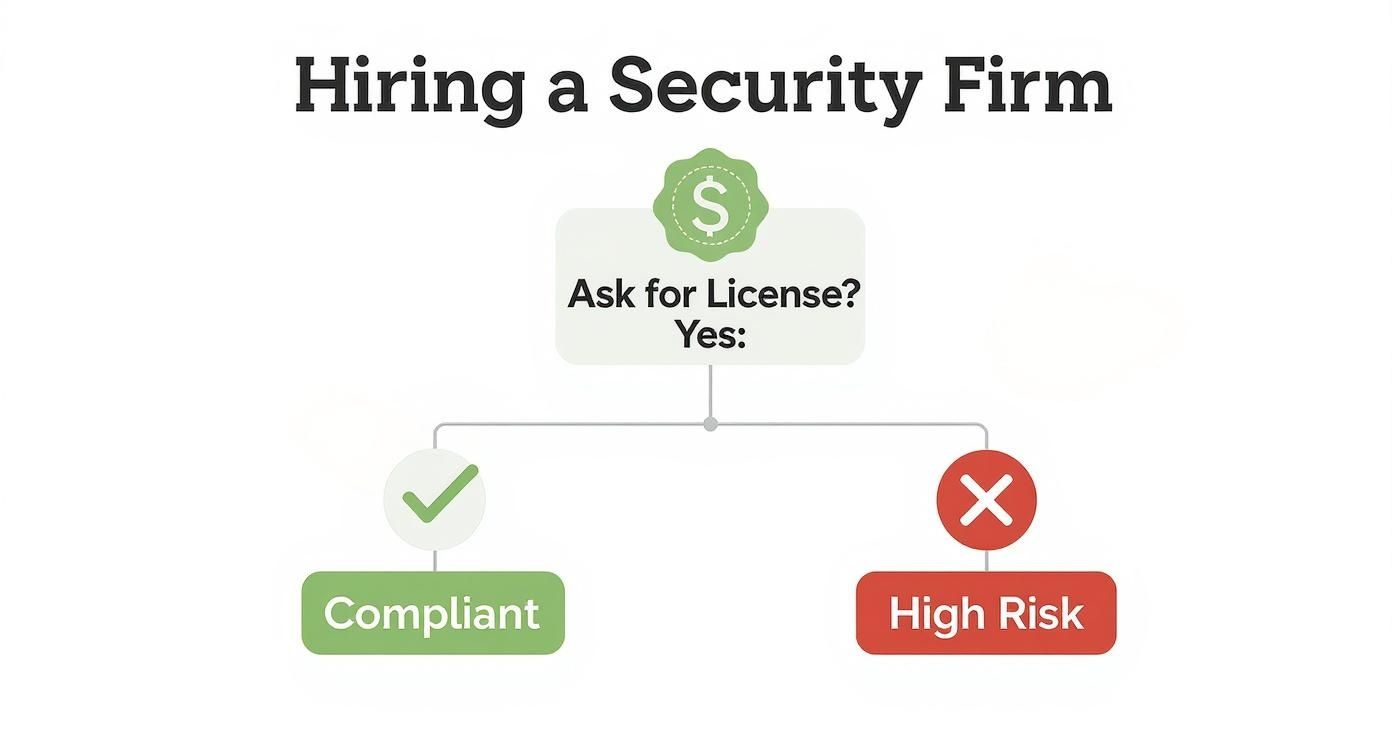 Hiring a Security Firm

$

Ask for License?
Yes:

Compliant

High Risk