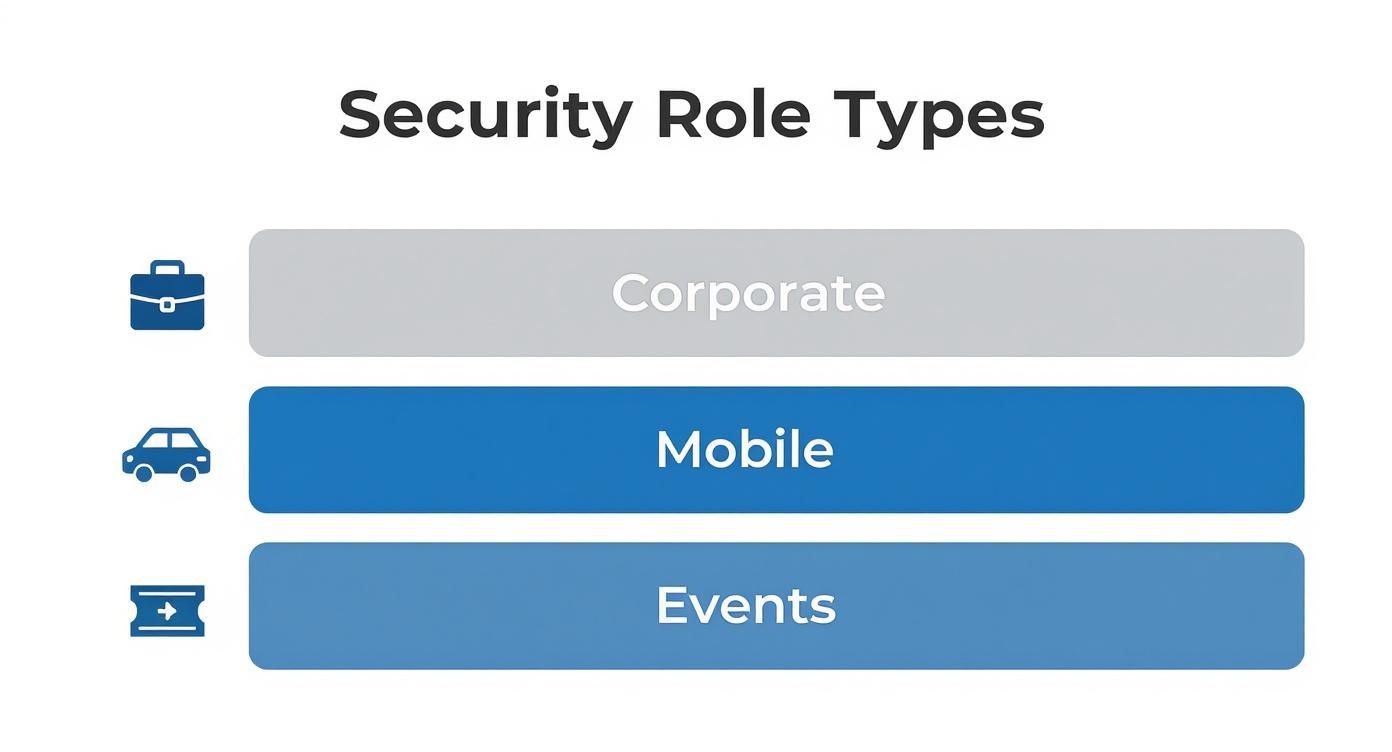 Security Role Types

Corporate

Mobile

Events