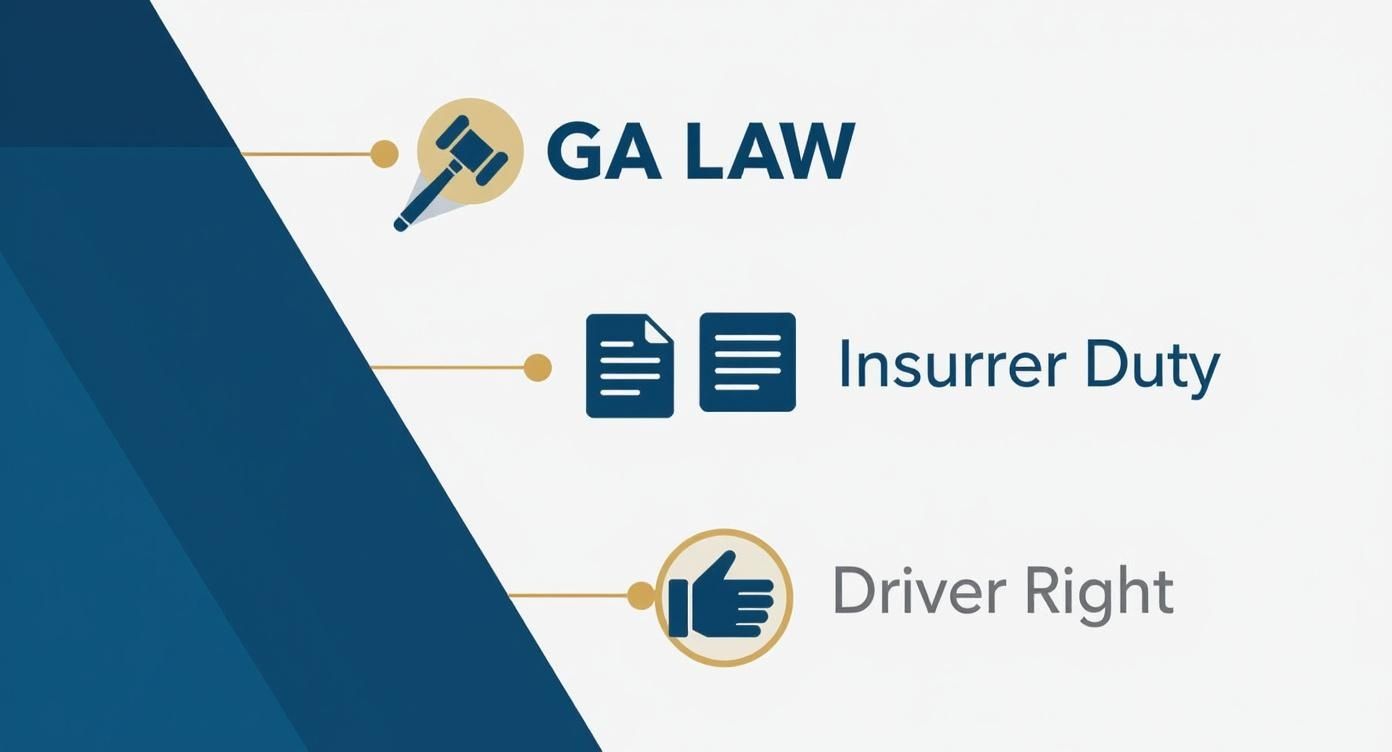 GA LAW

Insurrer Duty

Driver Right