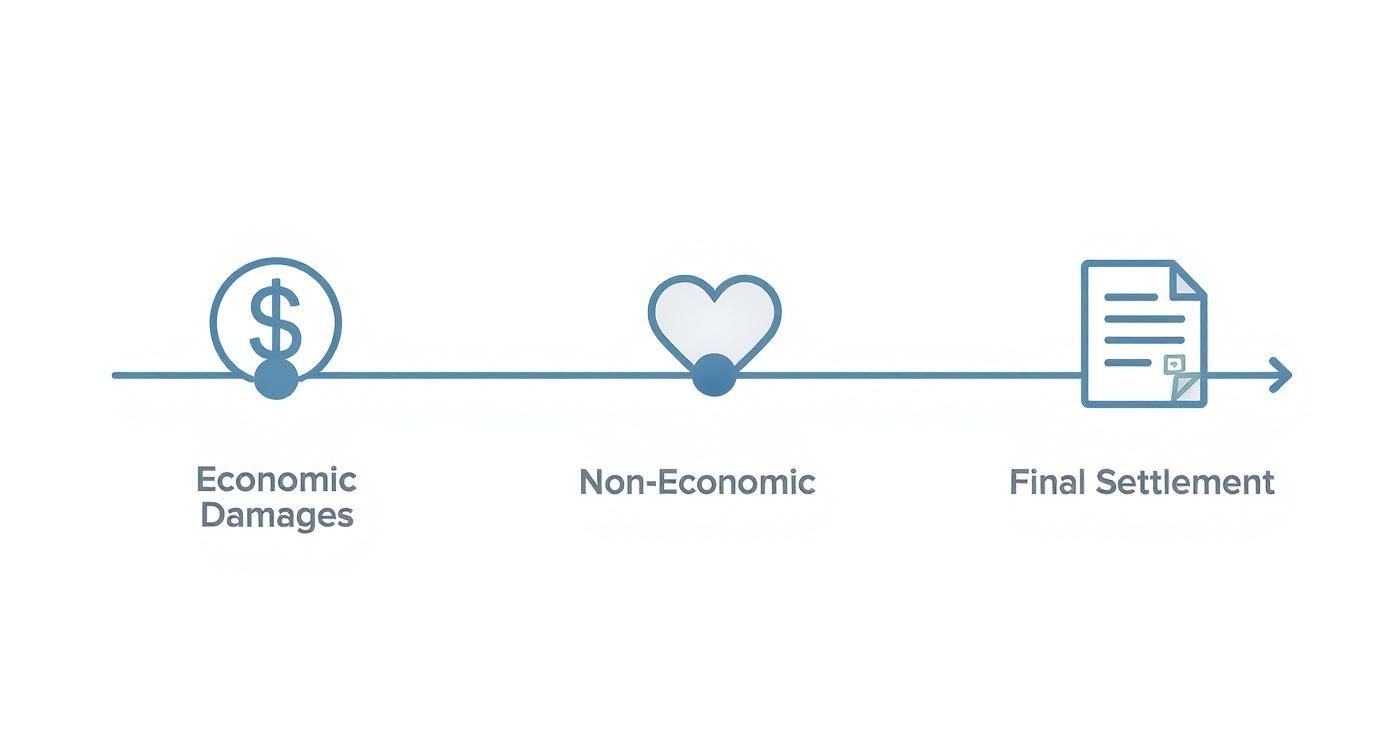 $

Economic Damages

Non-Economic

Final Settlement