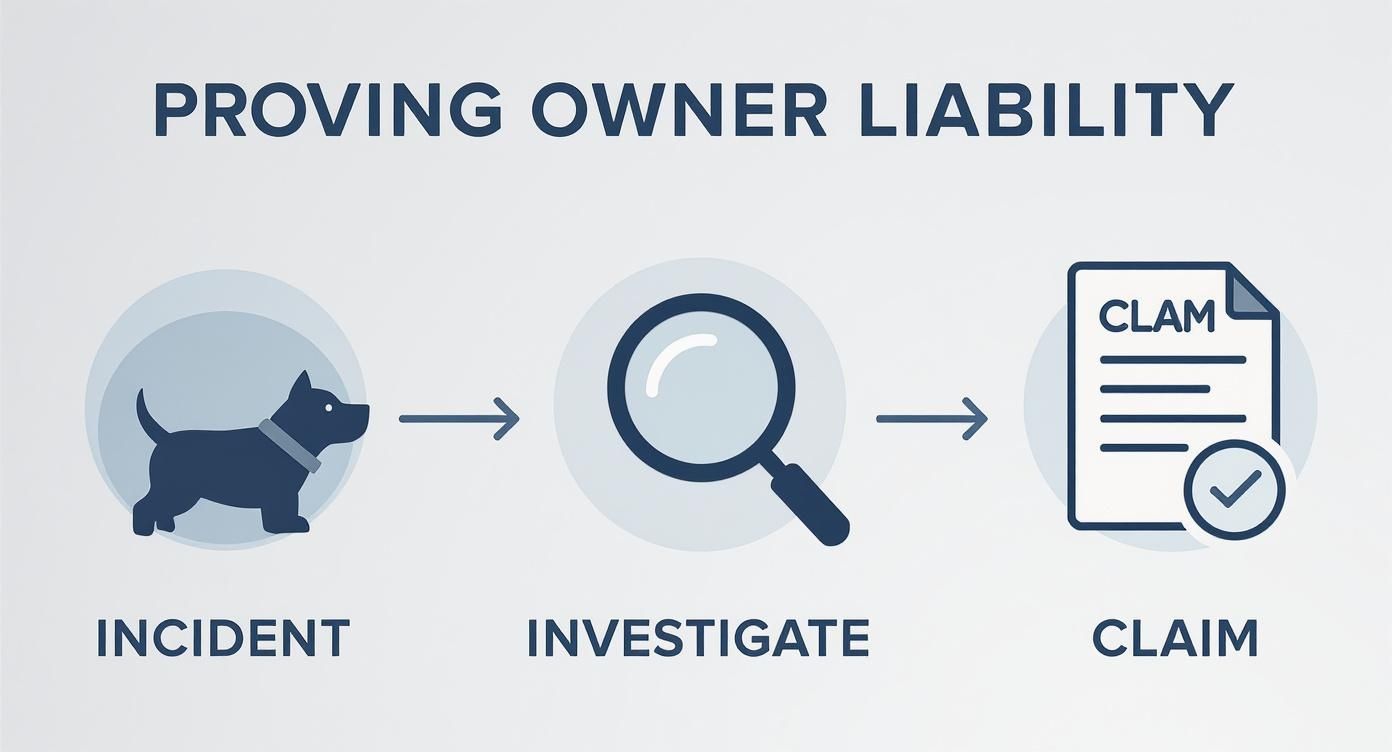 PROVING OWNER LIABILITY

CLAM

INCIDENT

INVESTIGATE

CLAIM