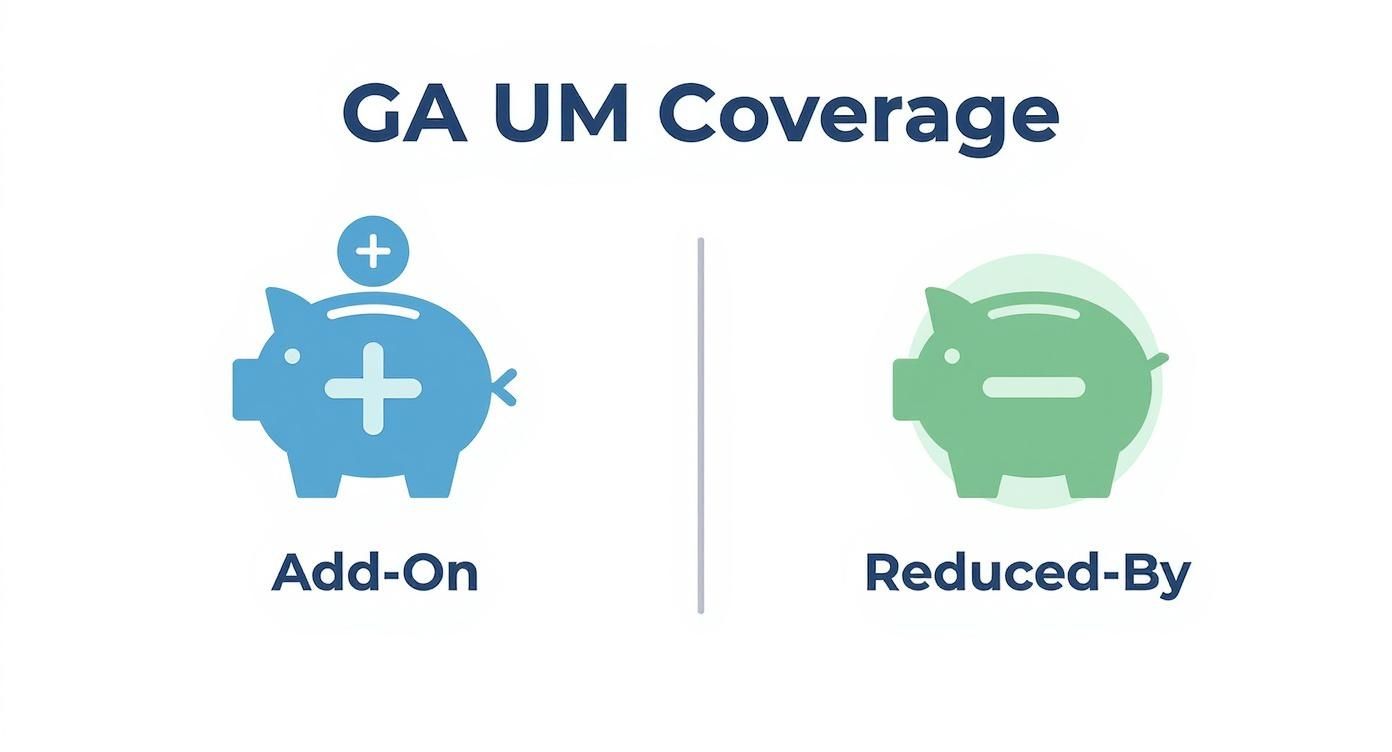 GA UM Coverage

Add-On

Reduced-By