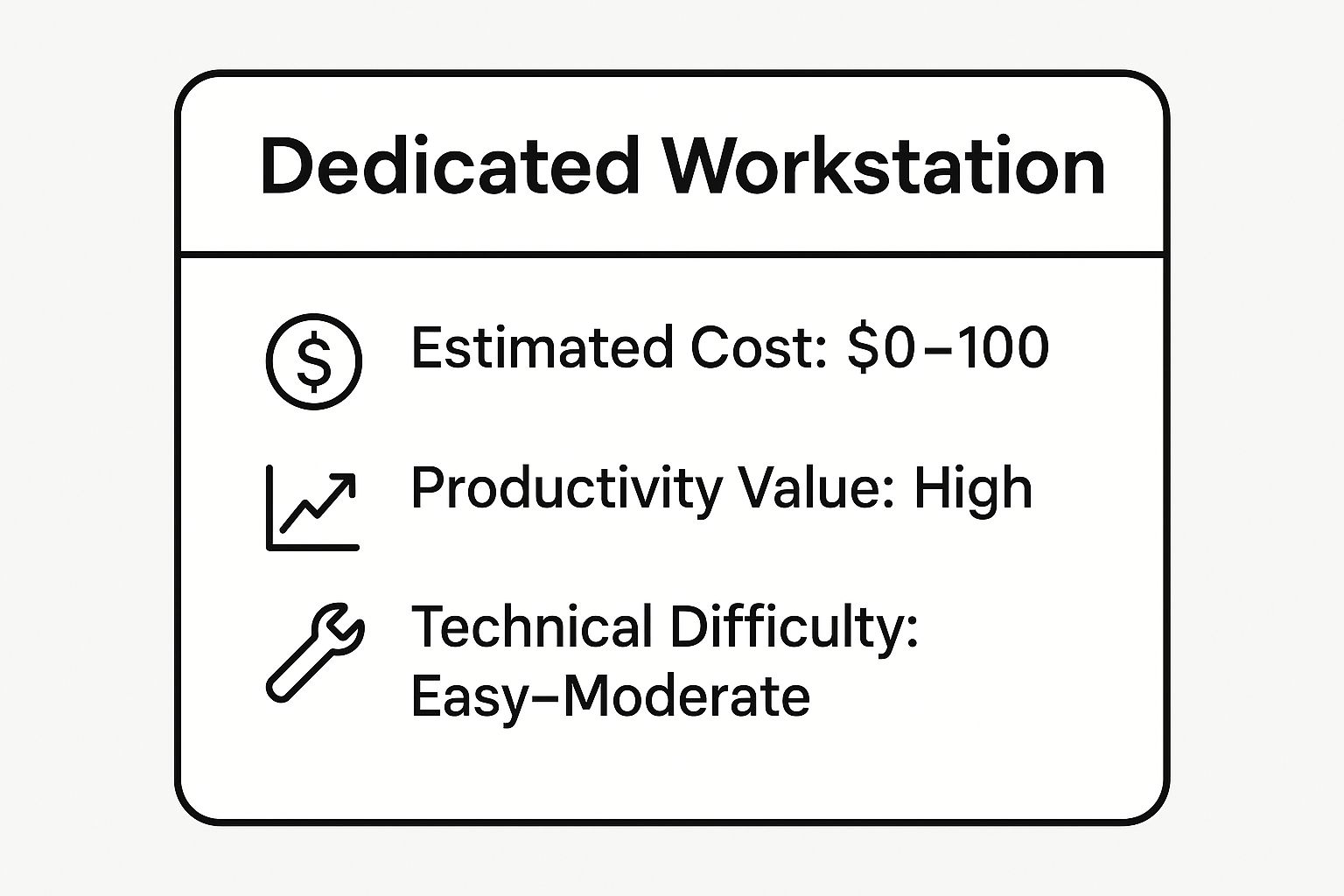 Dedicated Workstation

Estimated Cost: \$0–100

Productivity Value: High

Technical Difficulty: Easy–Moderate