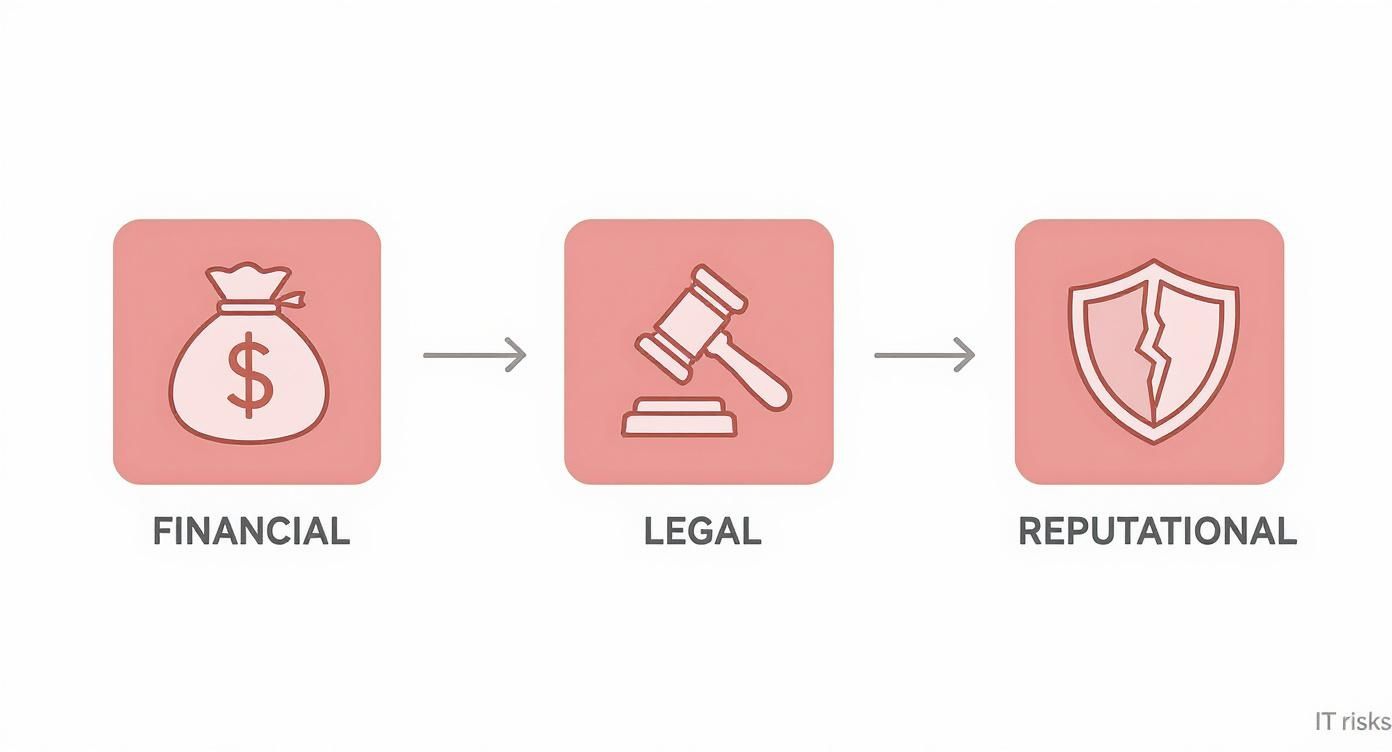 $

FINANCIAL

LEGAL

REPUTATIONAL

IT risks