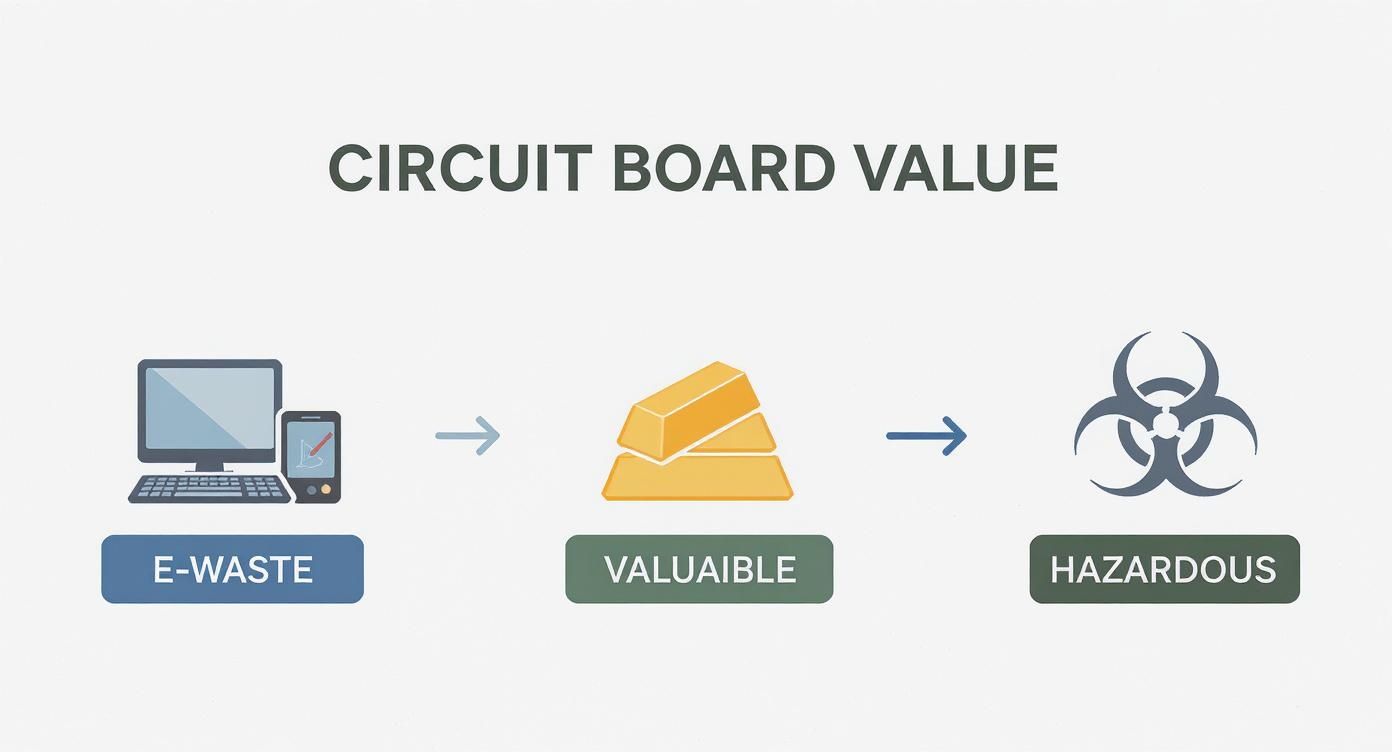 CIRCUIT BOARD VALUE

E-WASTE

VALUAIBLE

HAZARDOUS